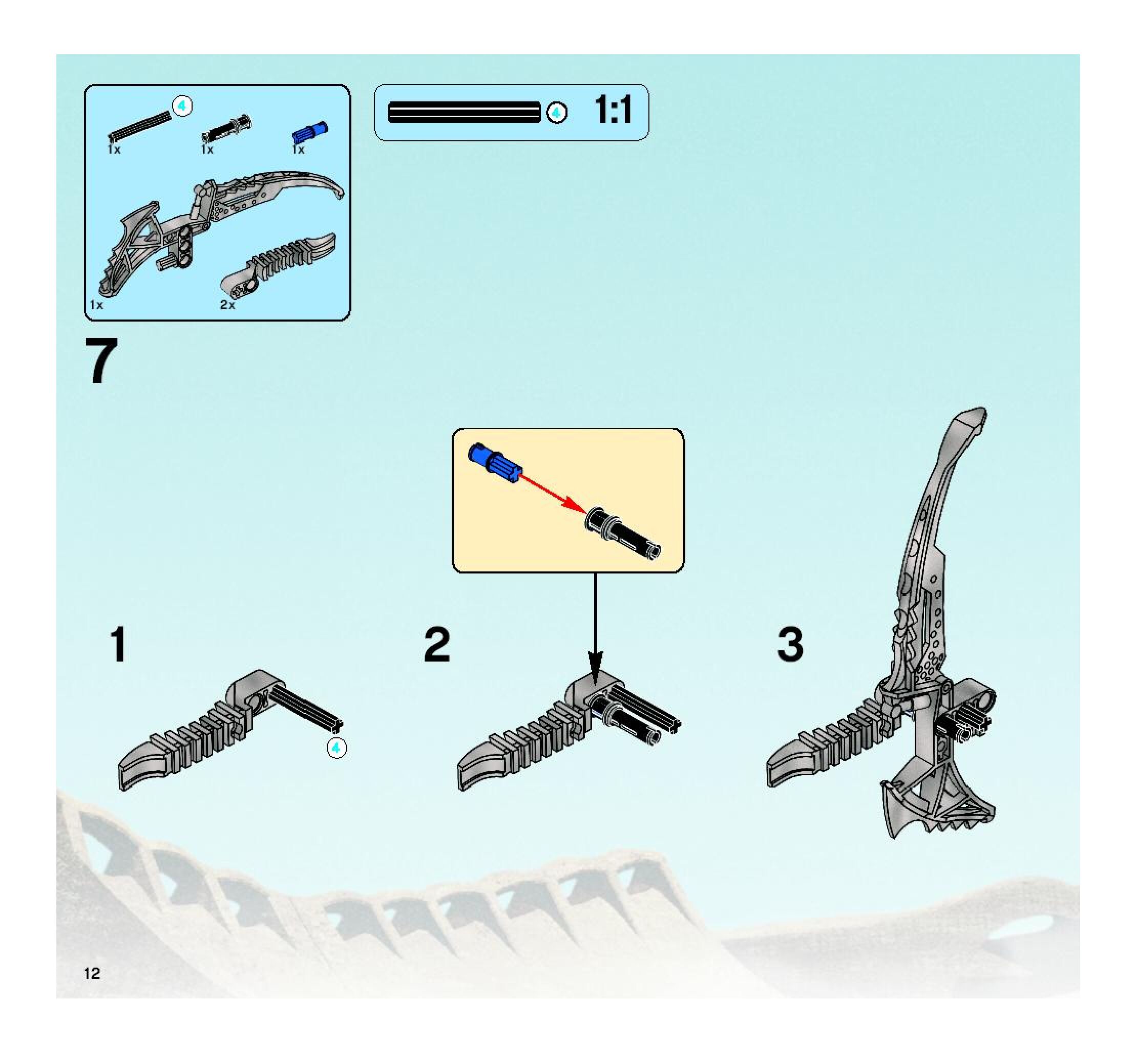 4
1x
1x
1x
1x
2x

4 1:1

7

1

4

2

3

12