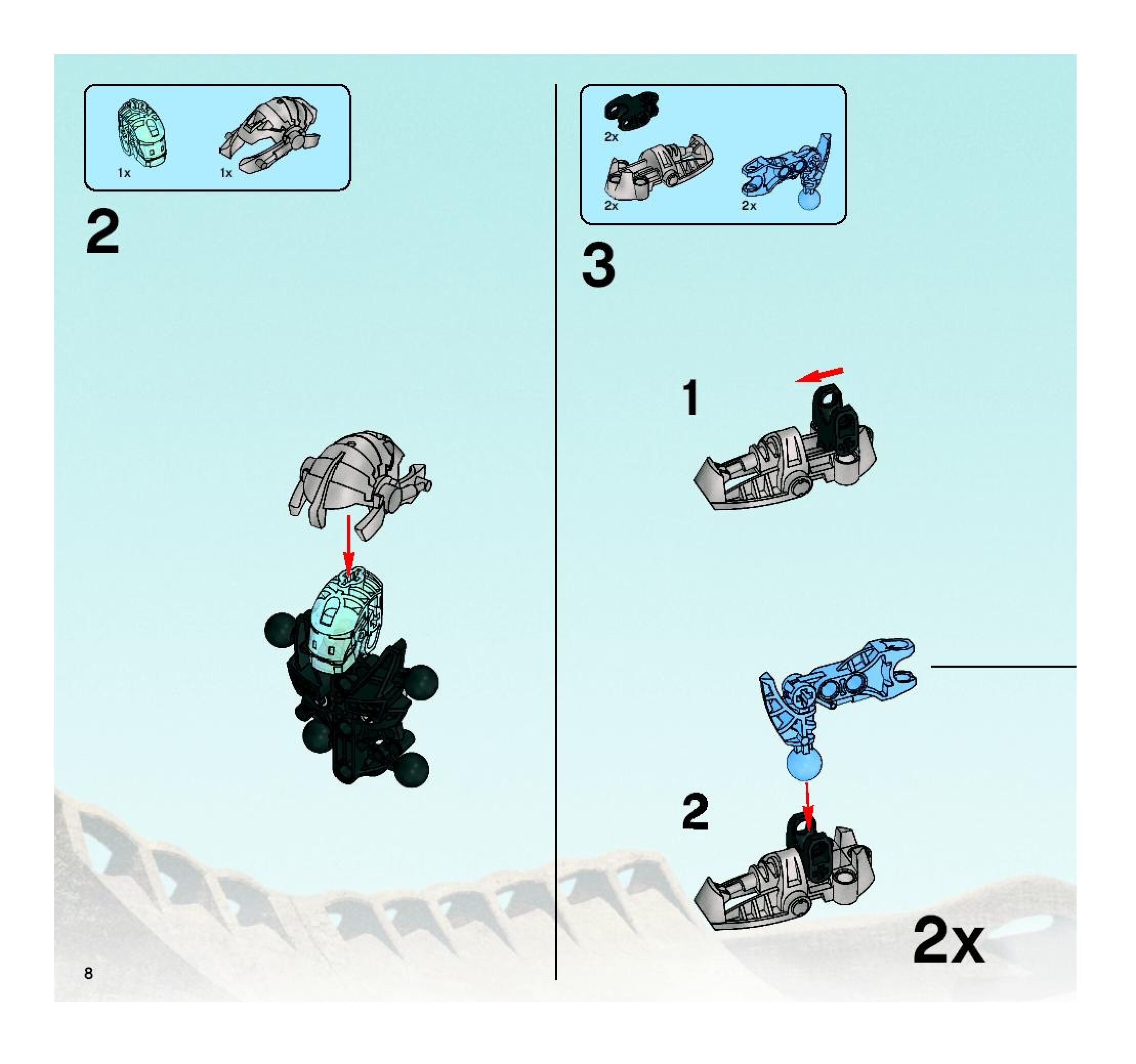 1x 1x

2

8

2x

2x 2x

3

1

2

2x