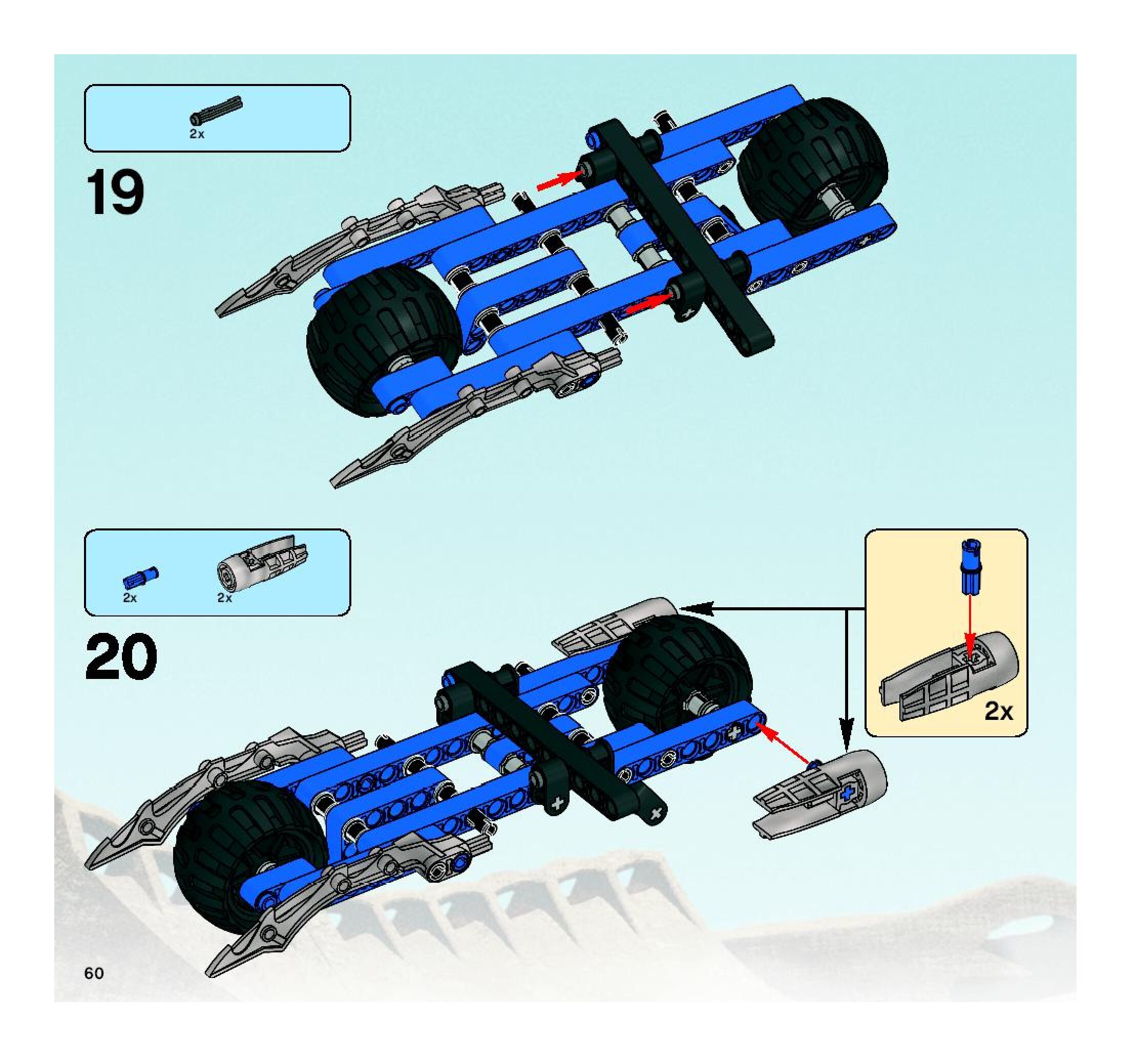 2x

19

2x 2x

20

2x

60