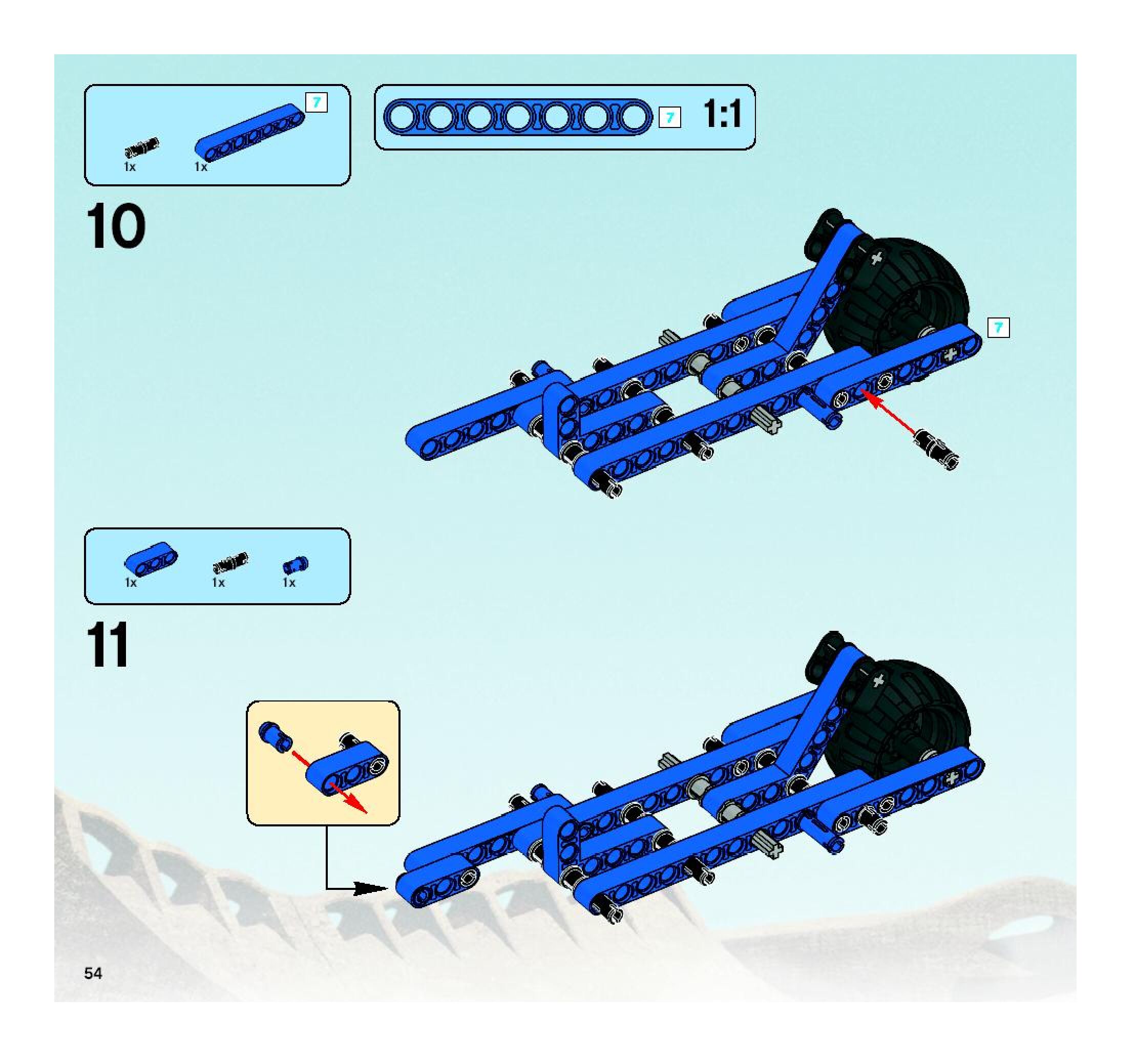 7

1x 1x

7 1:1

10

7

1x 1x 1x

11

54