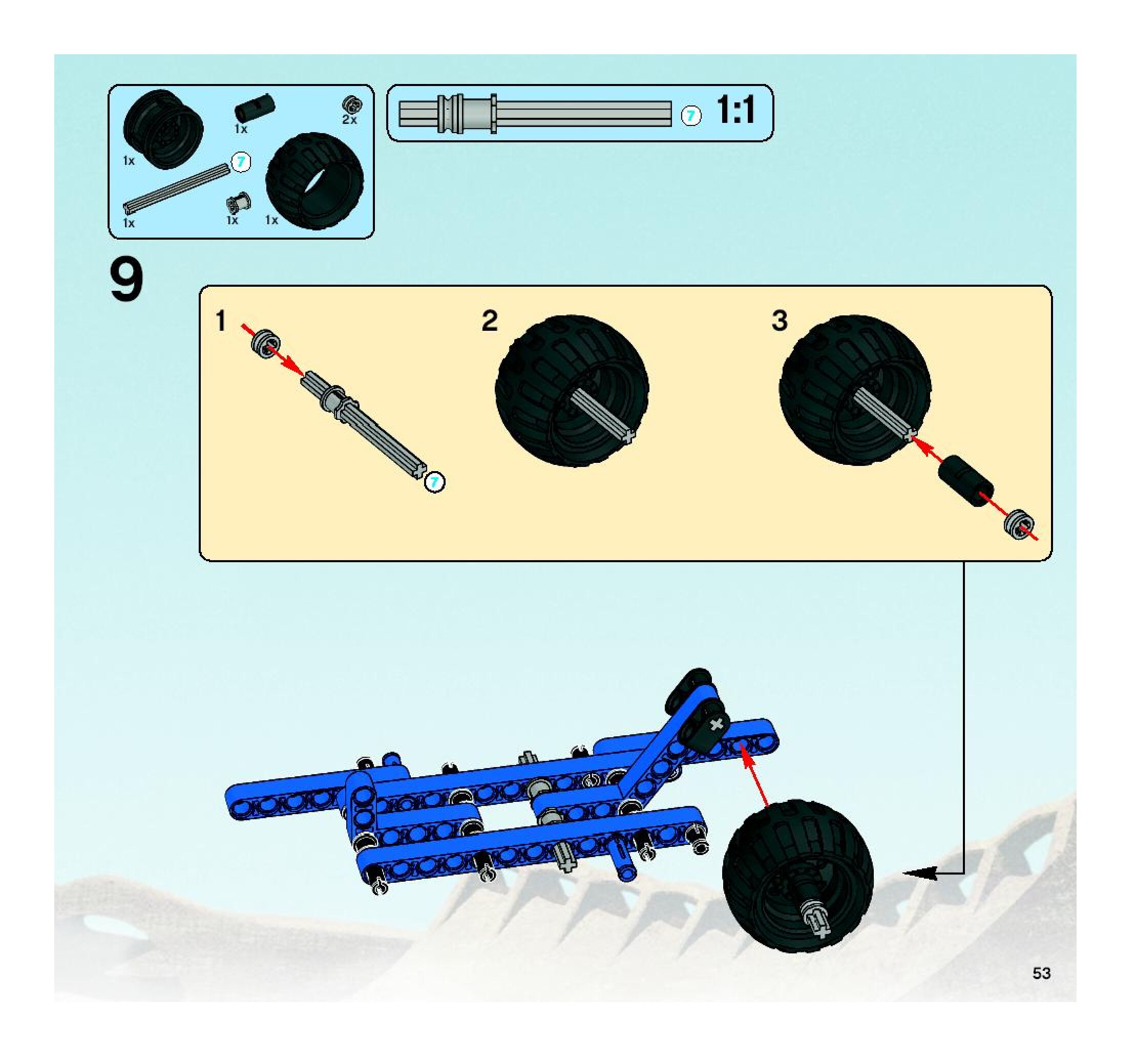 1x
1x
2x
7
1x
1x
1x
7
1:1
9
1
7
2
3
53