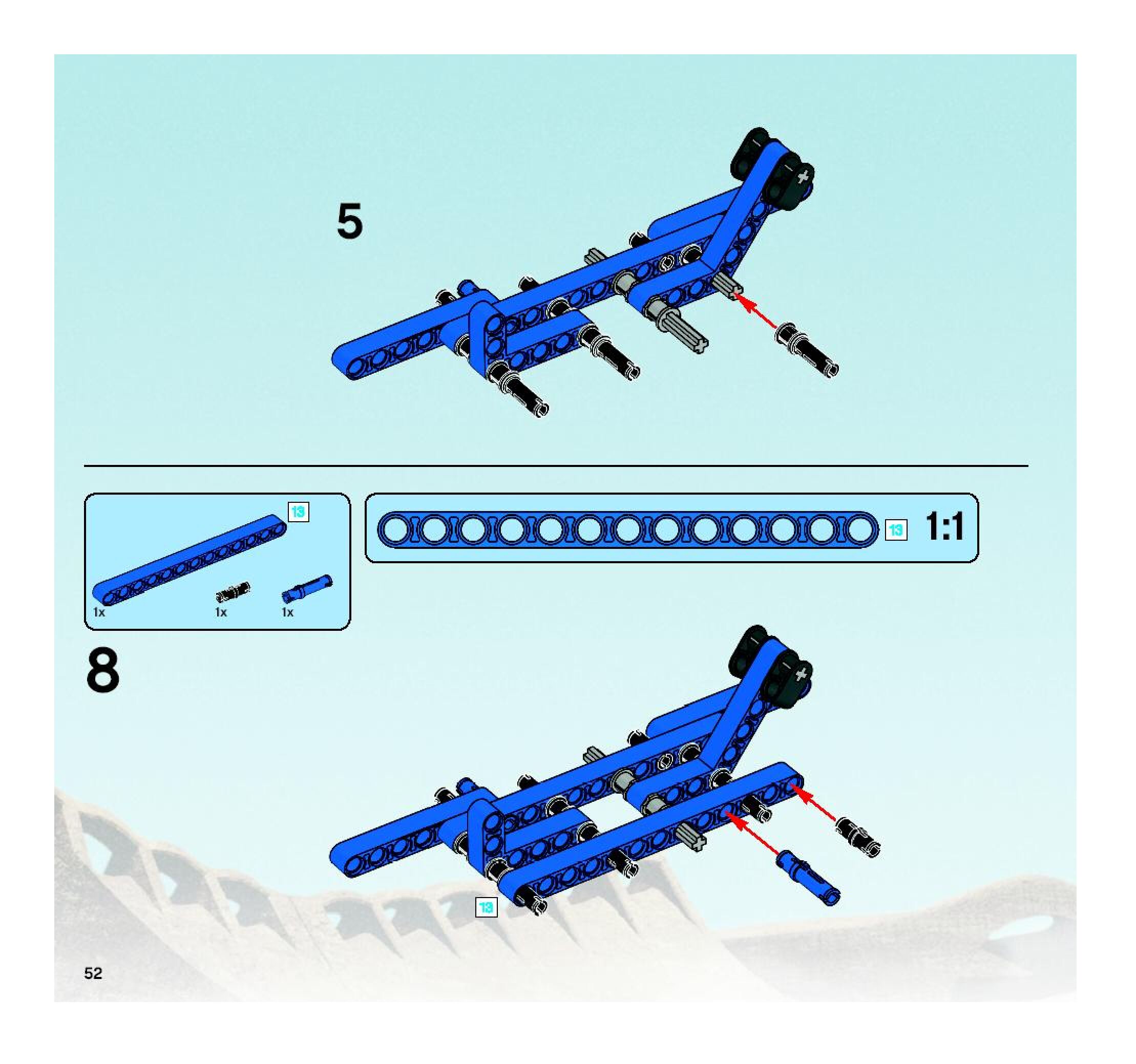 5

13

1x

1x

1x

13

1:1

8

13

52