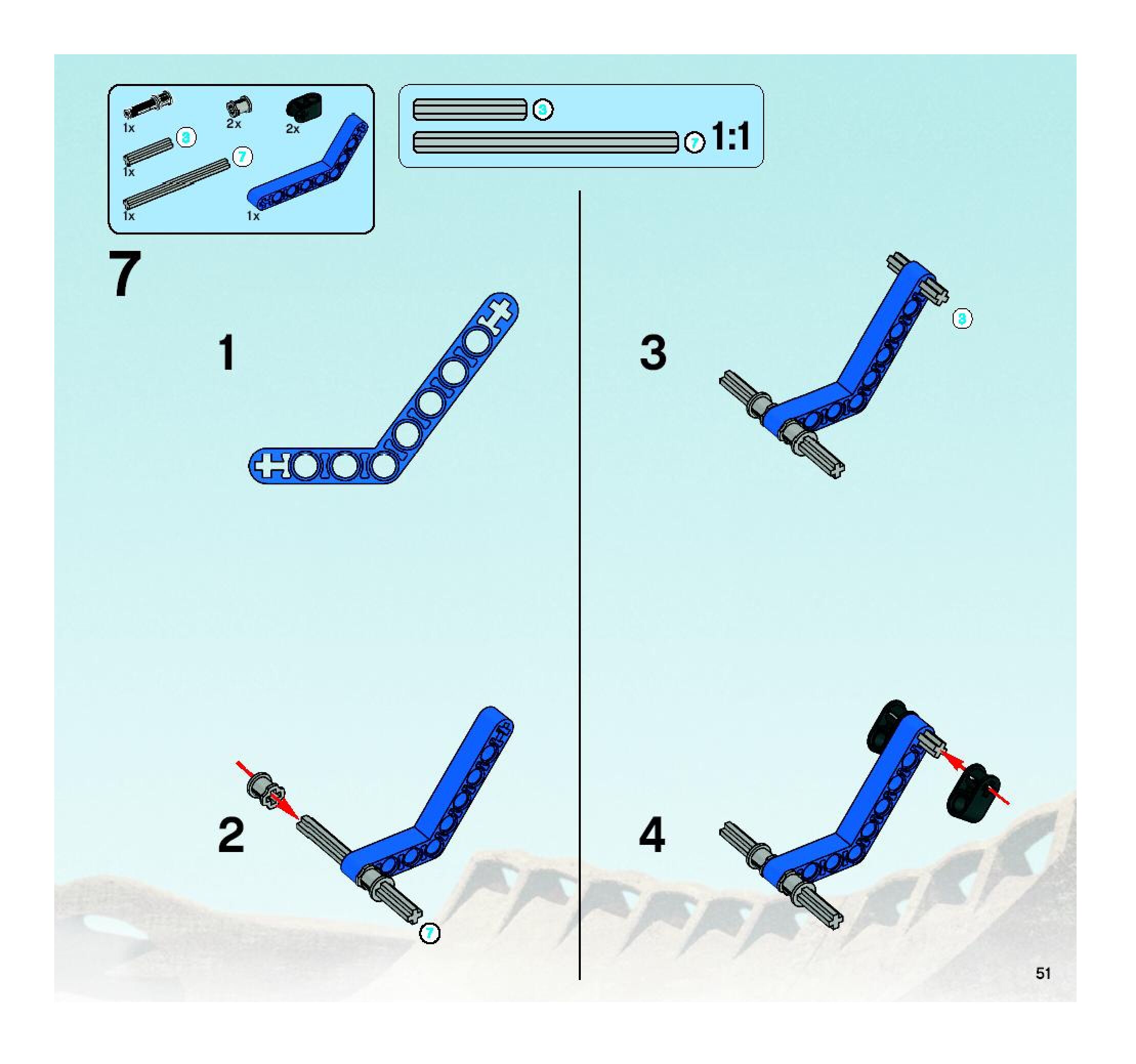 1x
2x
2x
3
1x
7
1x
1x

3
7 1:1

7

1

2

7

3

3

4

51