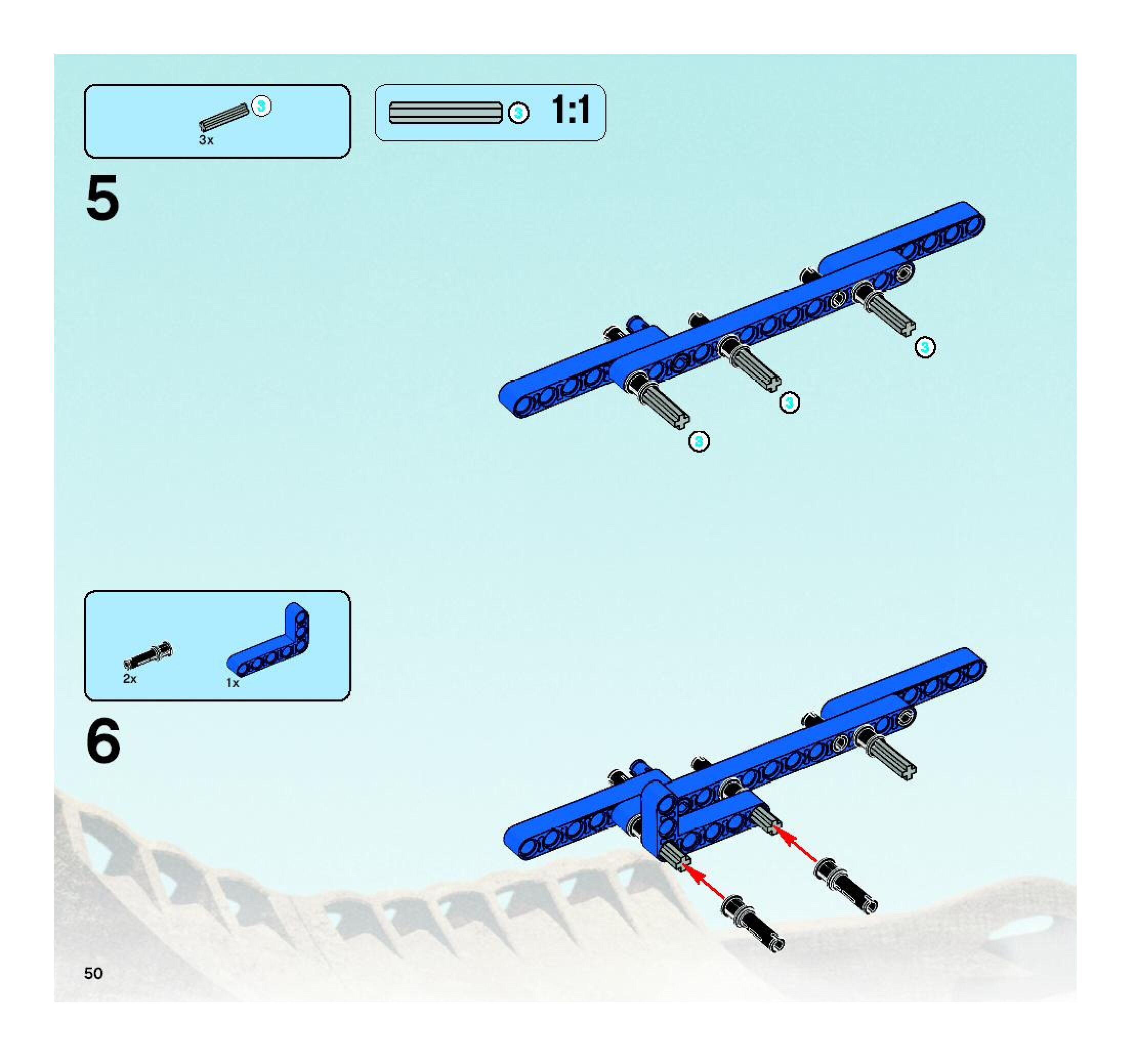 3
3x

3 1:1

5

3

3

3

2x

1x

6

50