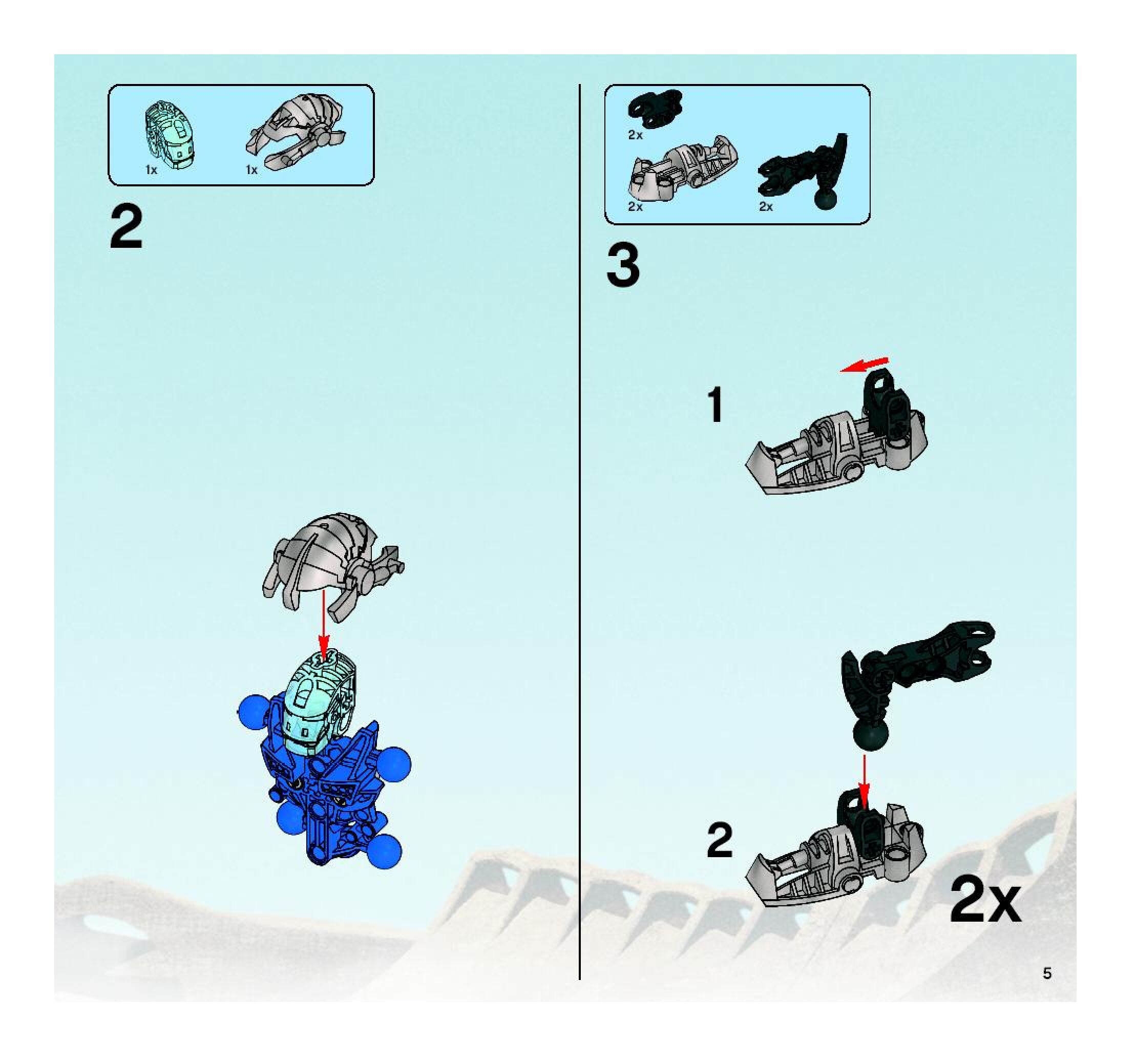 1x 1x

2

2x

2x 2x

3

1

2

2x

5