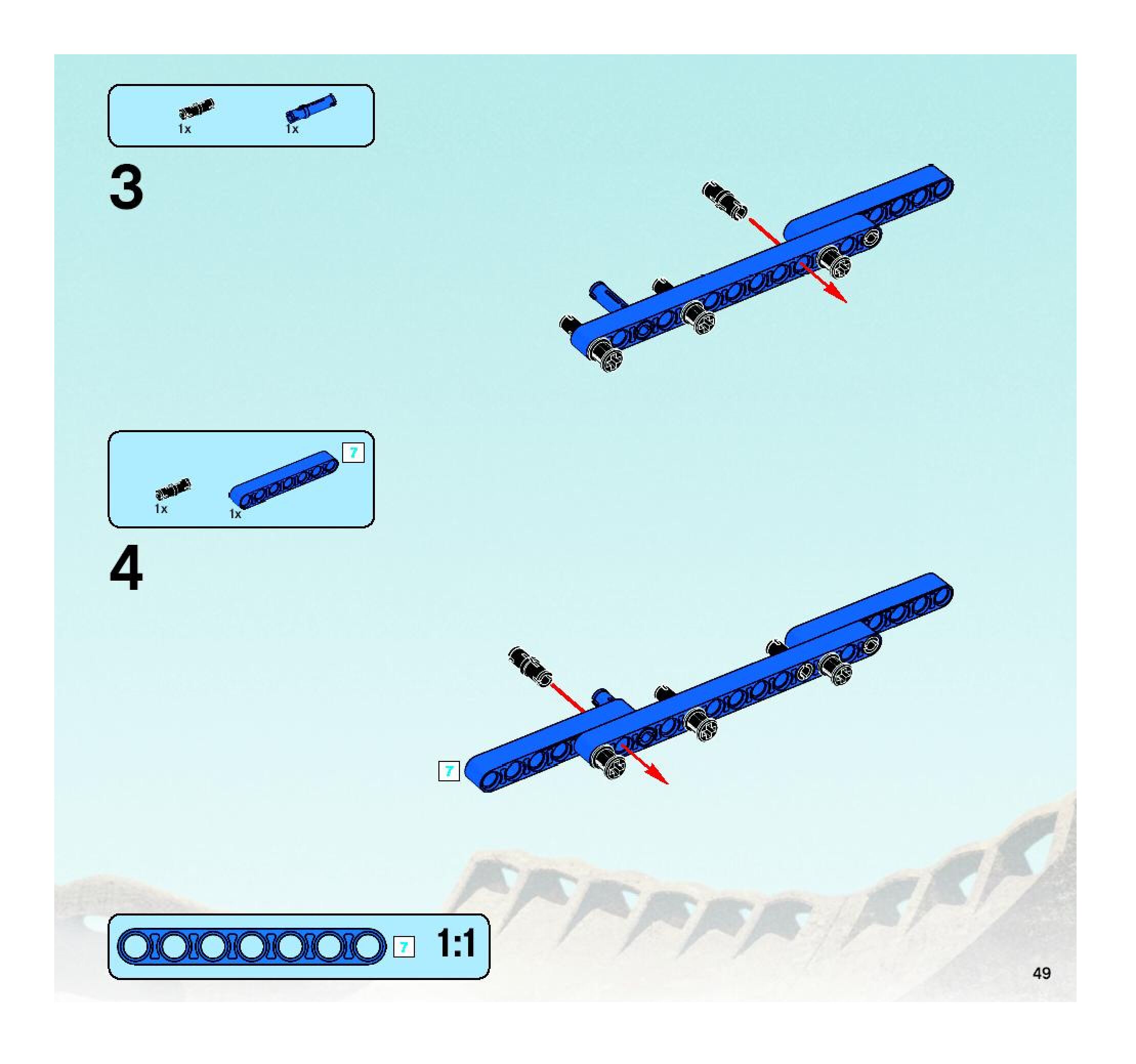 1x 1x

3

7

1x 1x

4

7

7 1:1

49