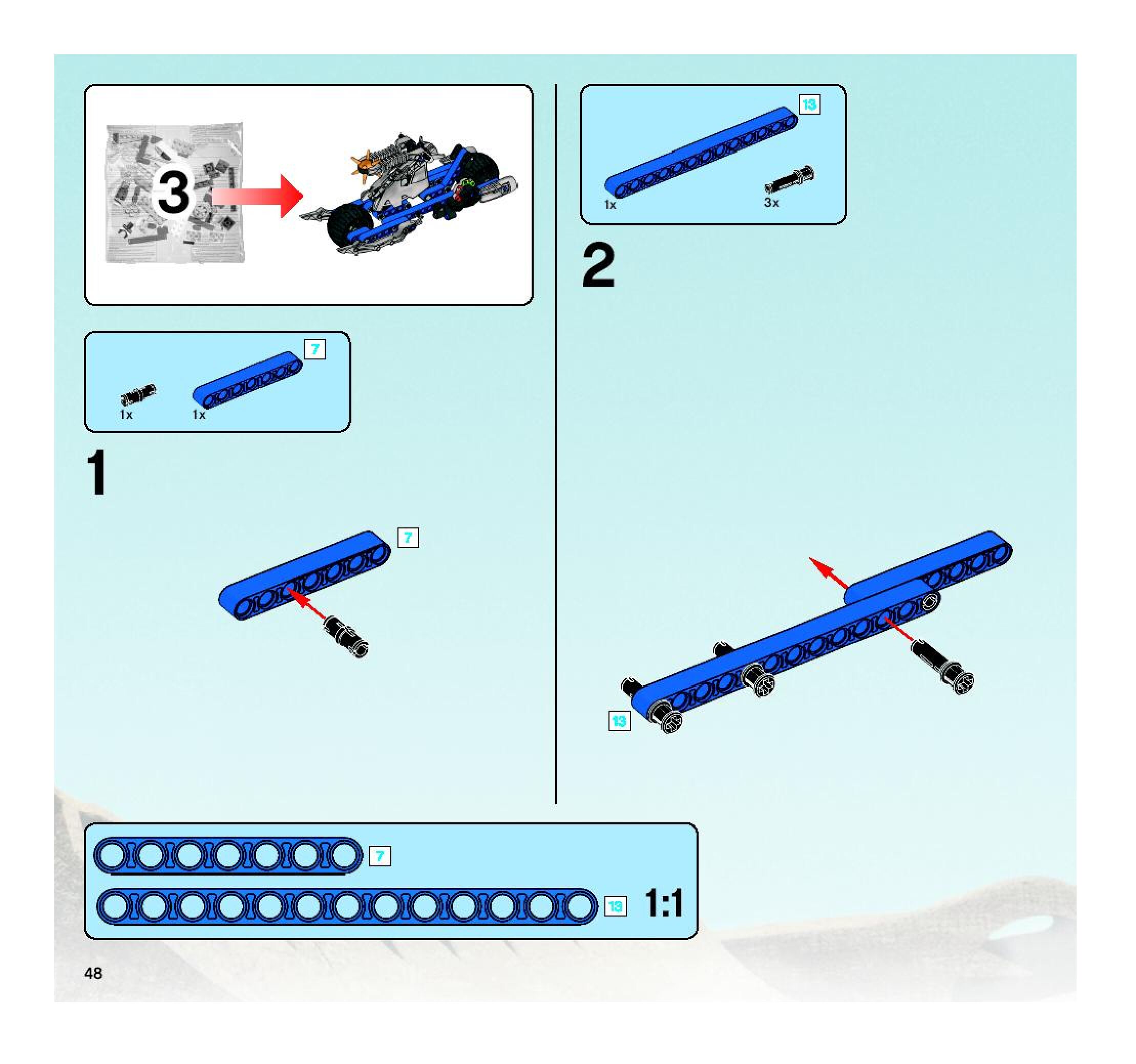 3

7

1x 1x

1

7

13

1x 3x

2

13

7

13

1:1

48