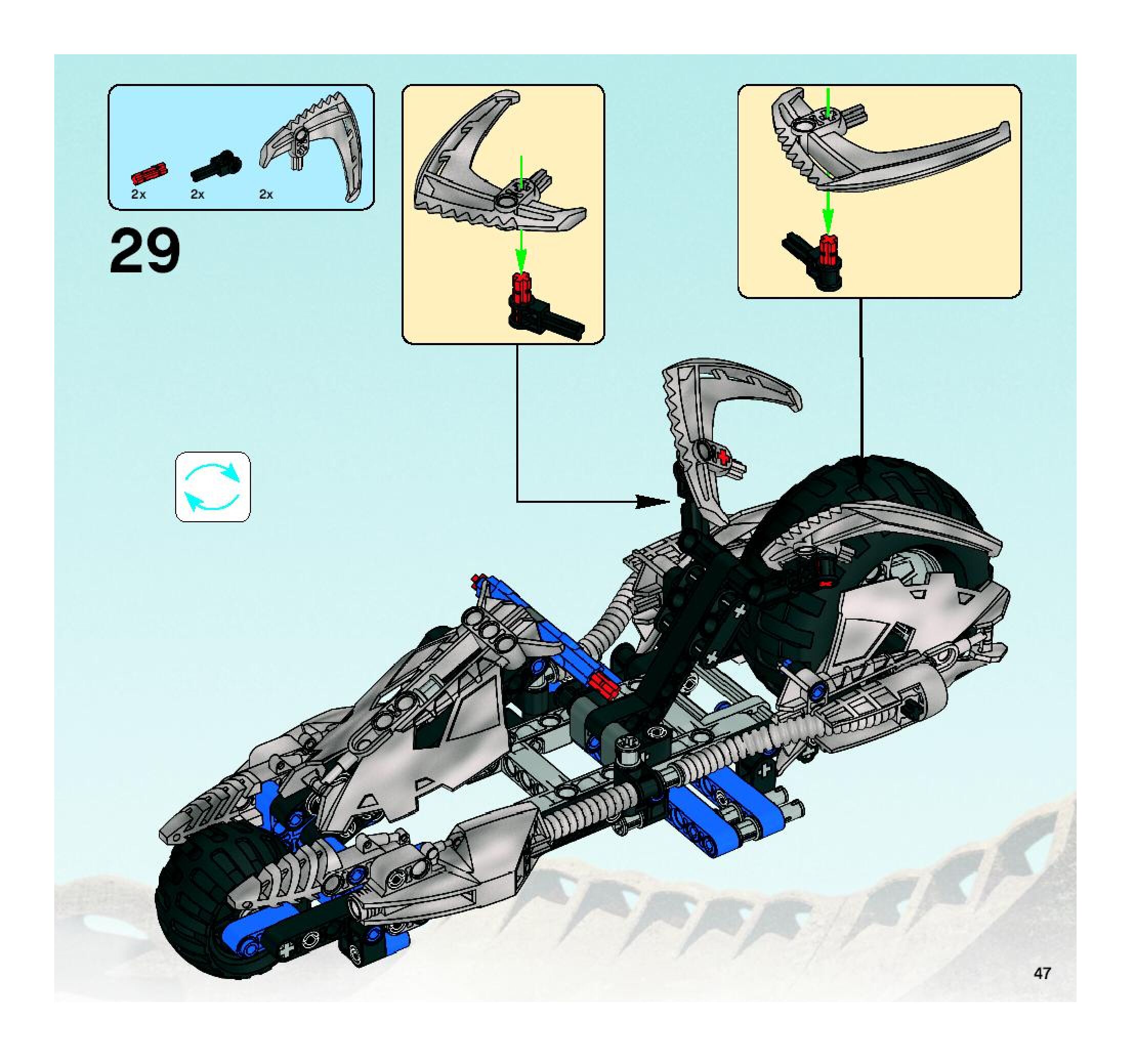 2x 2x 2x

29

47