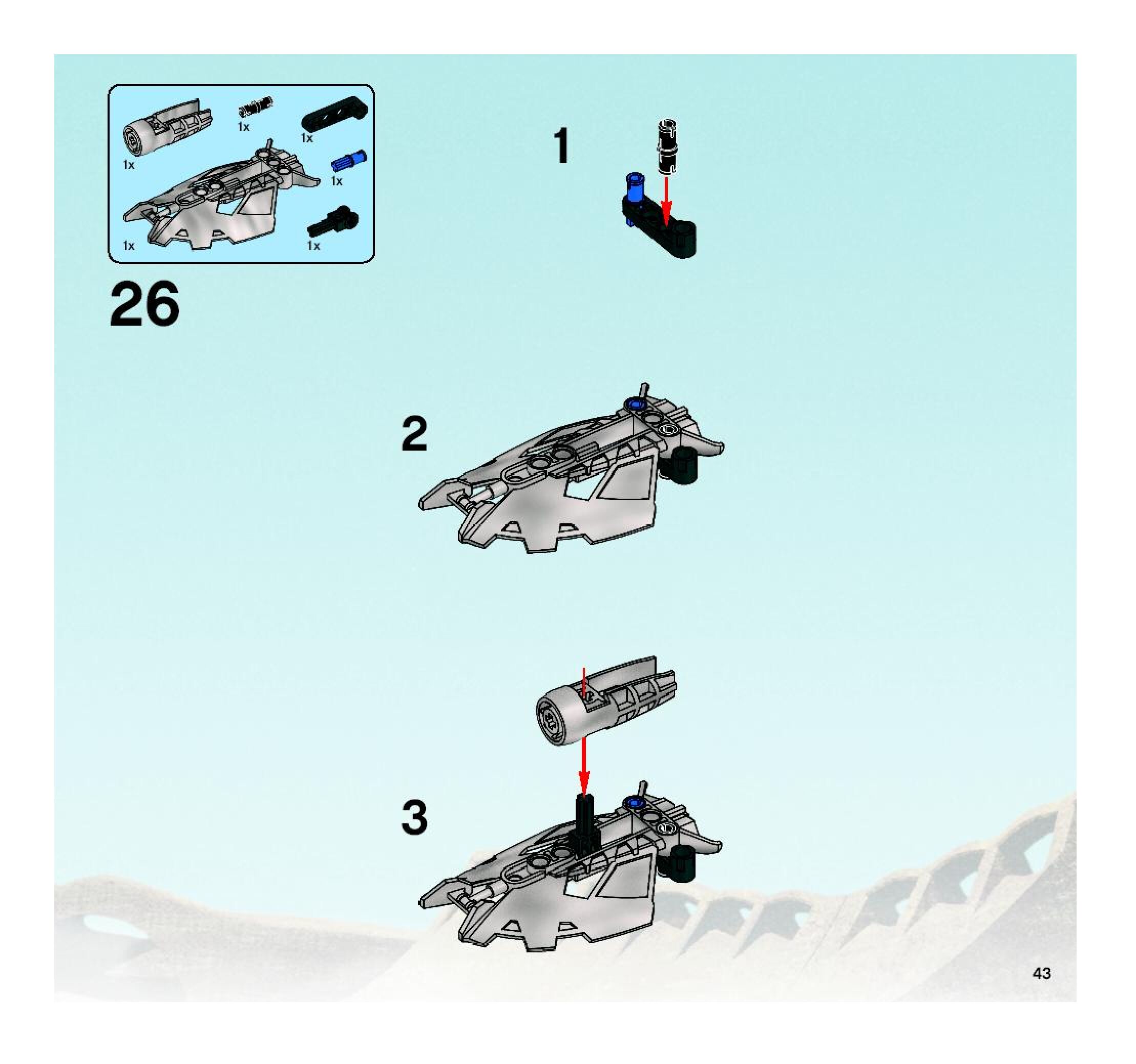 1x
1x
1x
1x
1x
1x

26

1

2

3

43