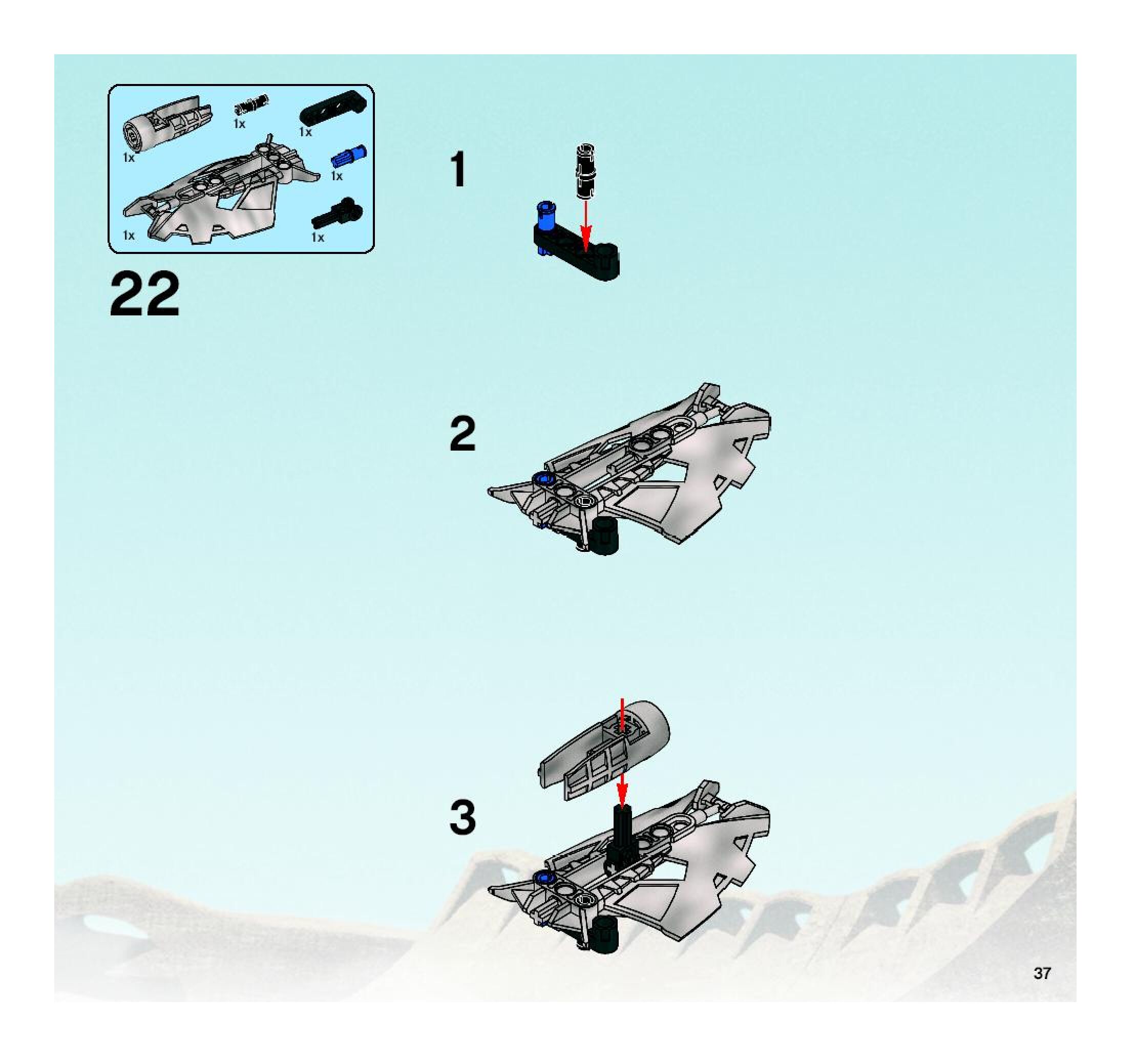 1x
1x
1x
1x
1x
1x

22

1

2

3

37