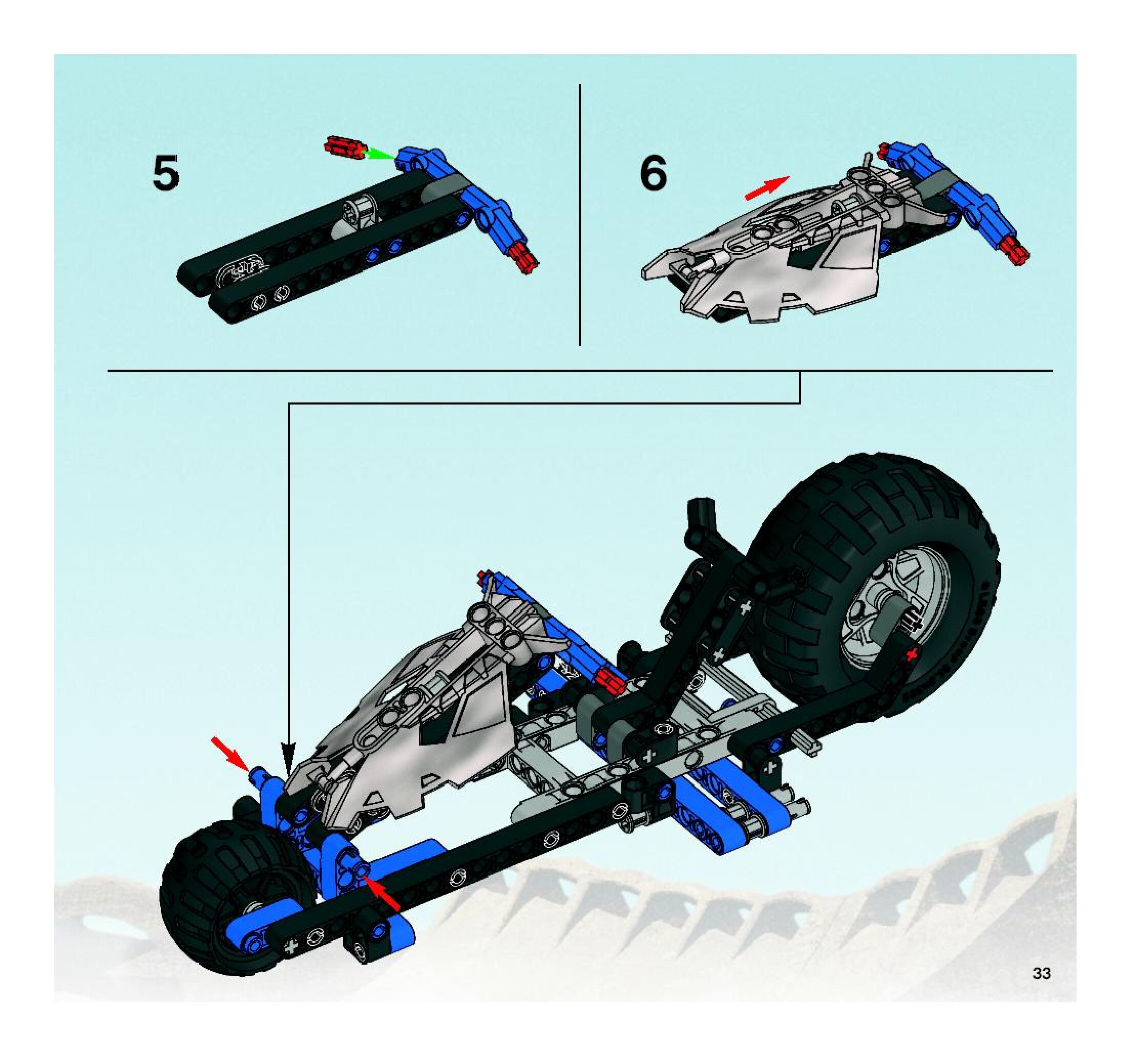 5

6

33