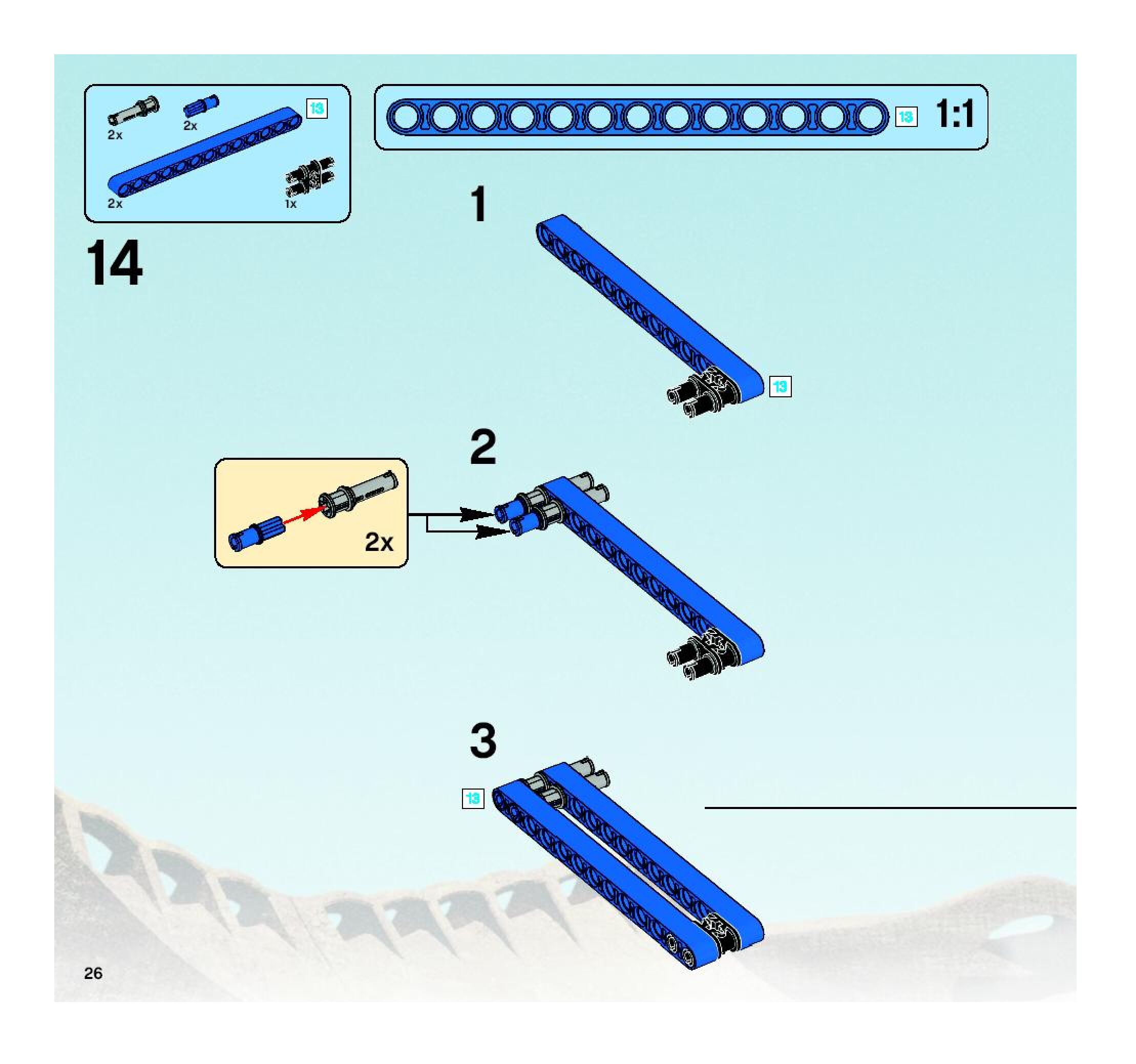 2x
2x
13
2x
1x

13
1:1

14

1

13

2

2x

3

13

26