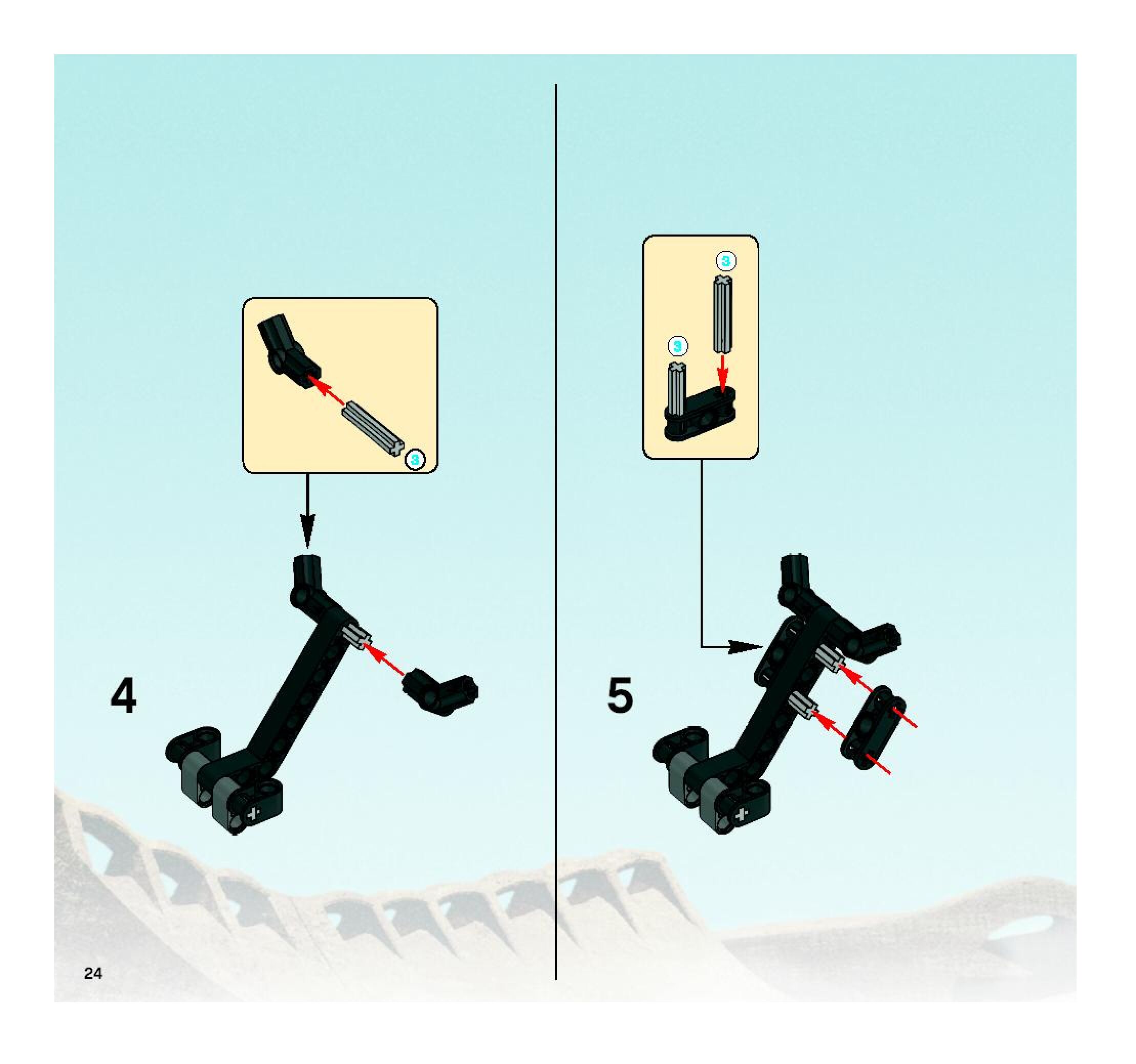 3

4

3

3

5

24