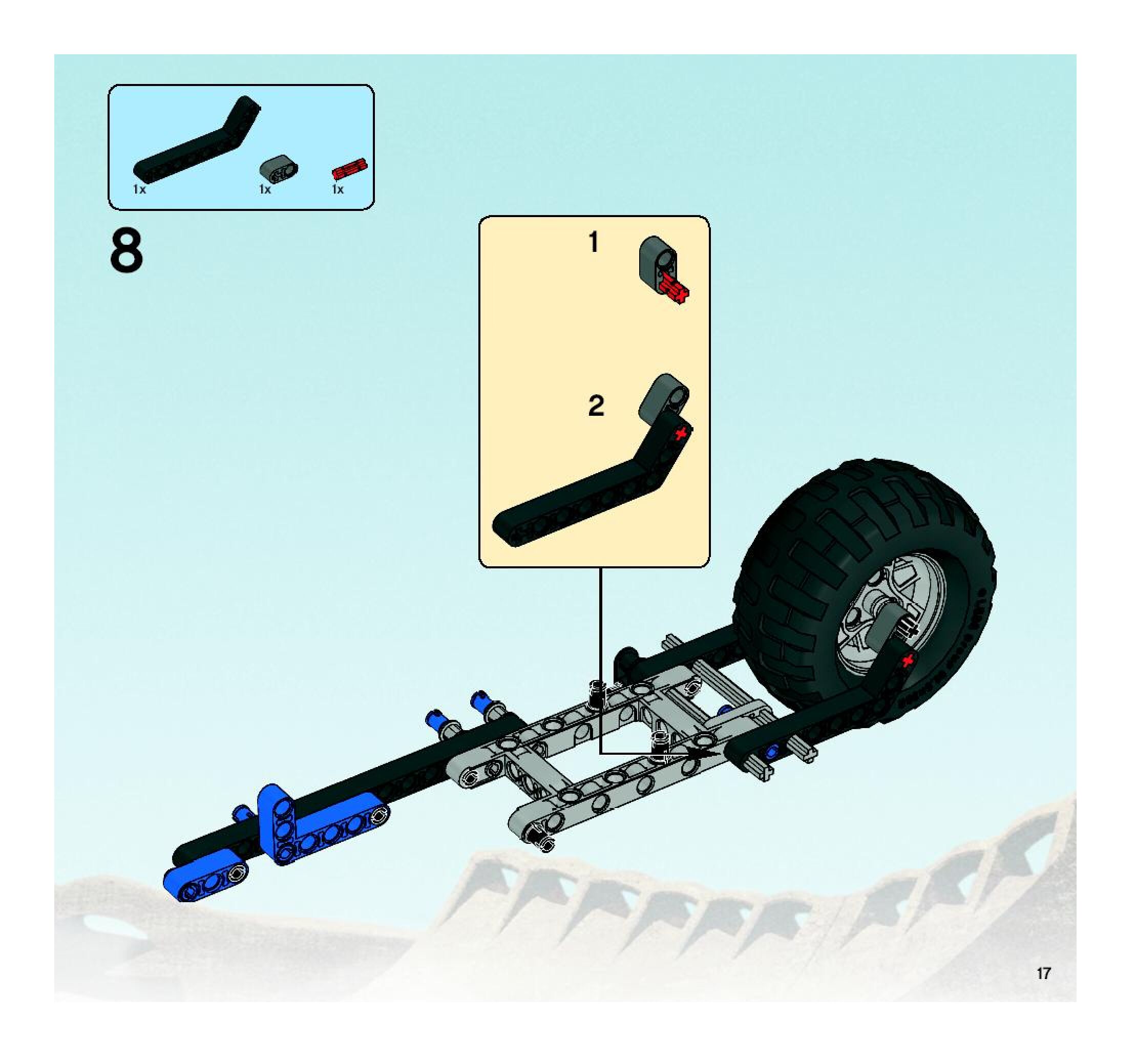 1x
1x
1x

8

1

2

17