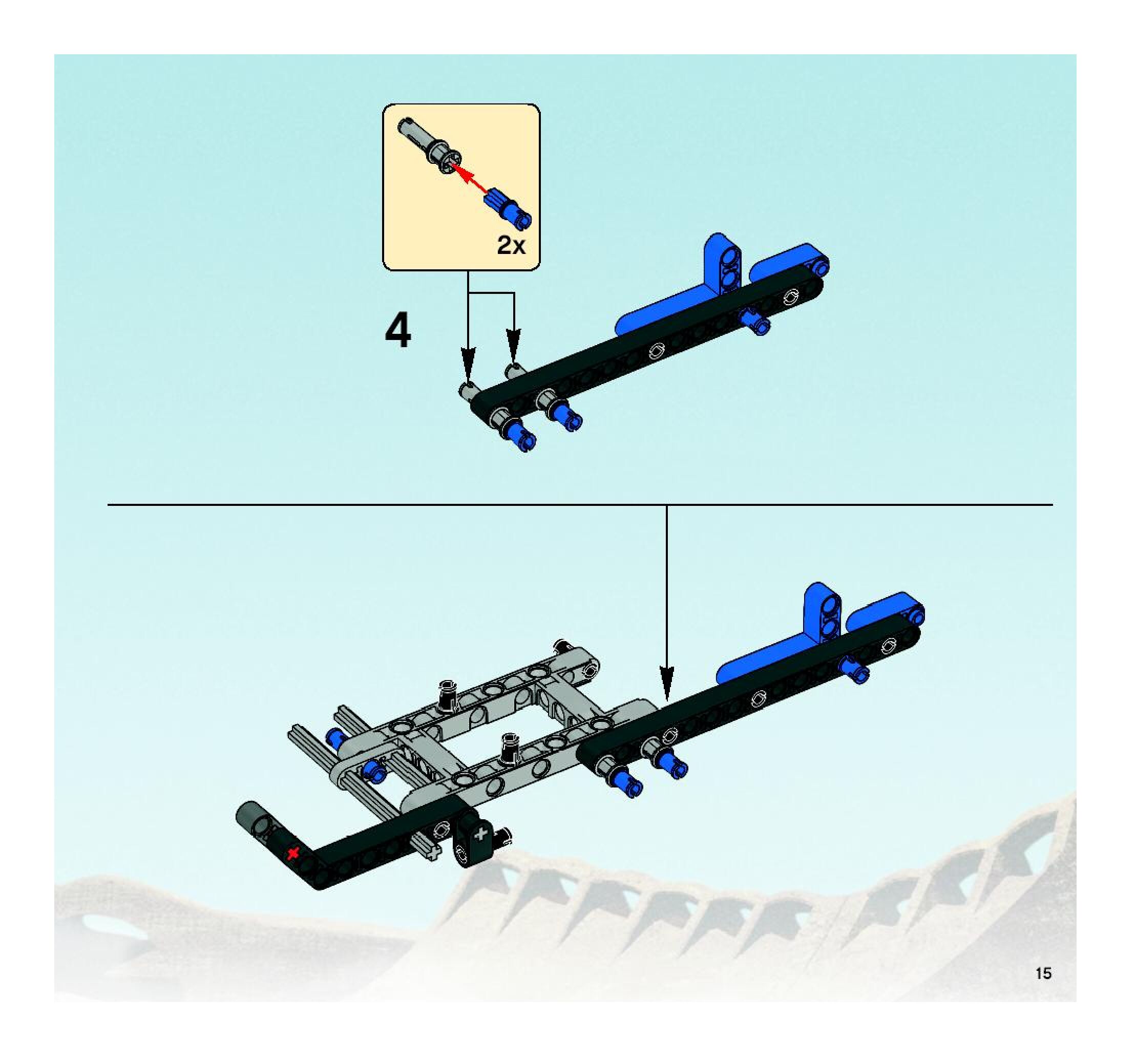 2x

4

15