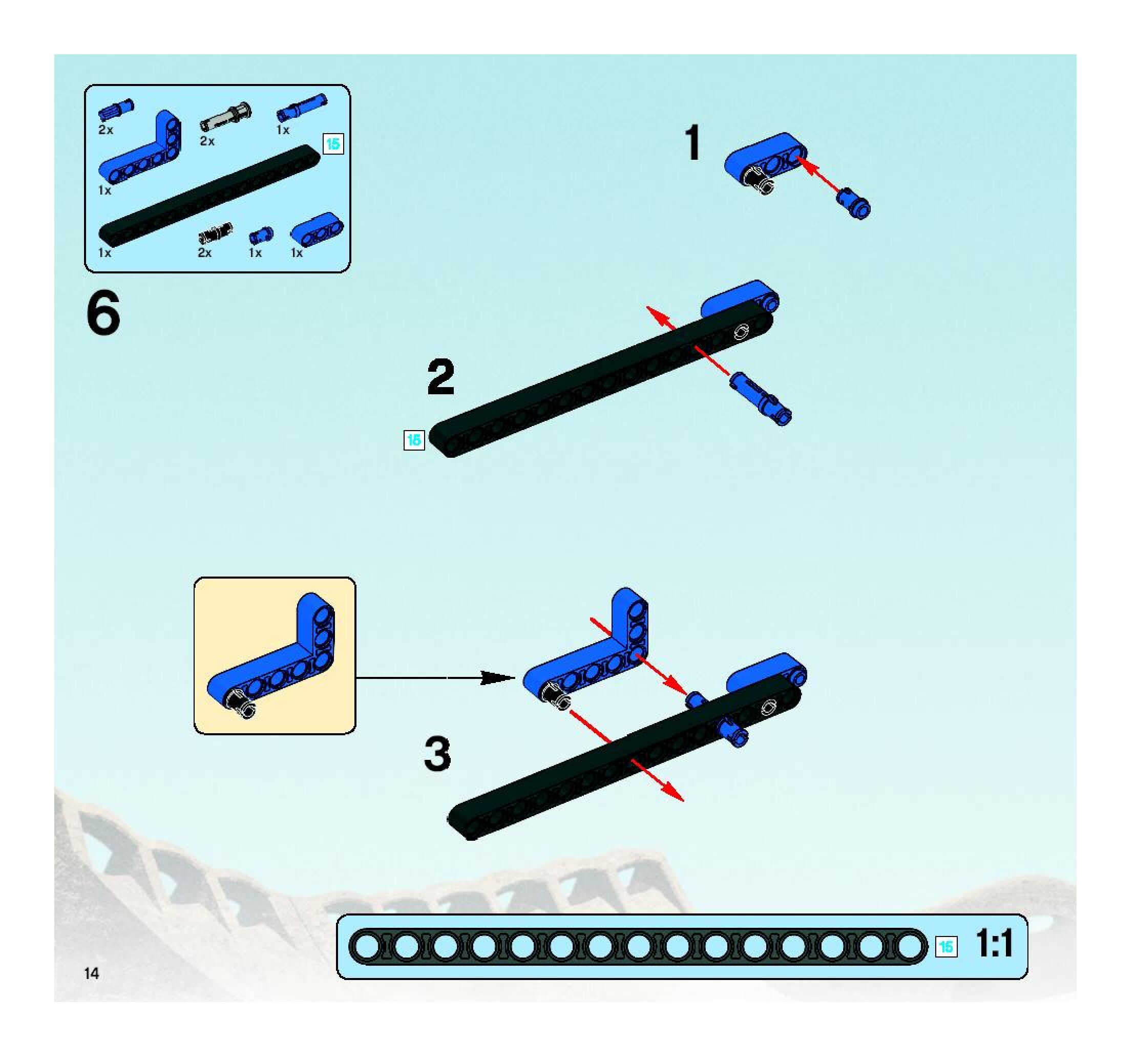 2x
2x
1x
15
1x
1x
2x
1x
1x

6

1

2

15

3

15
1:1

14