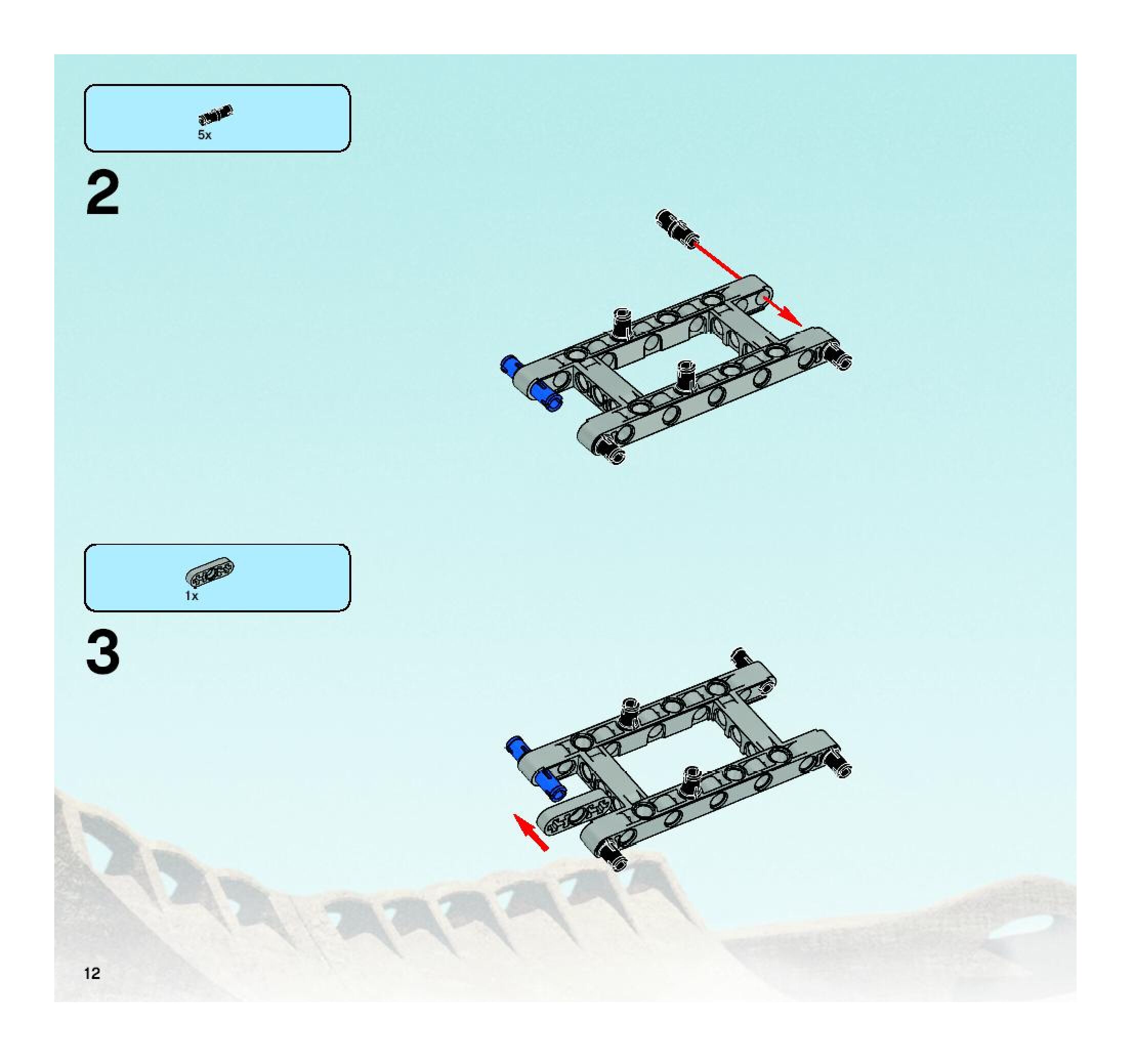 5x

2

1x

3

12