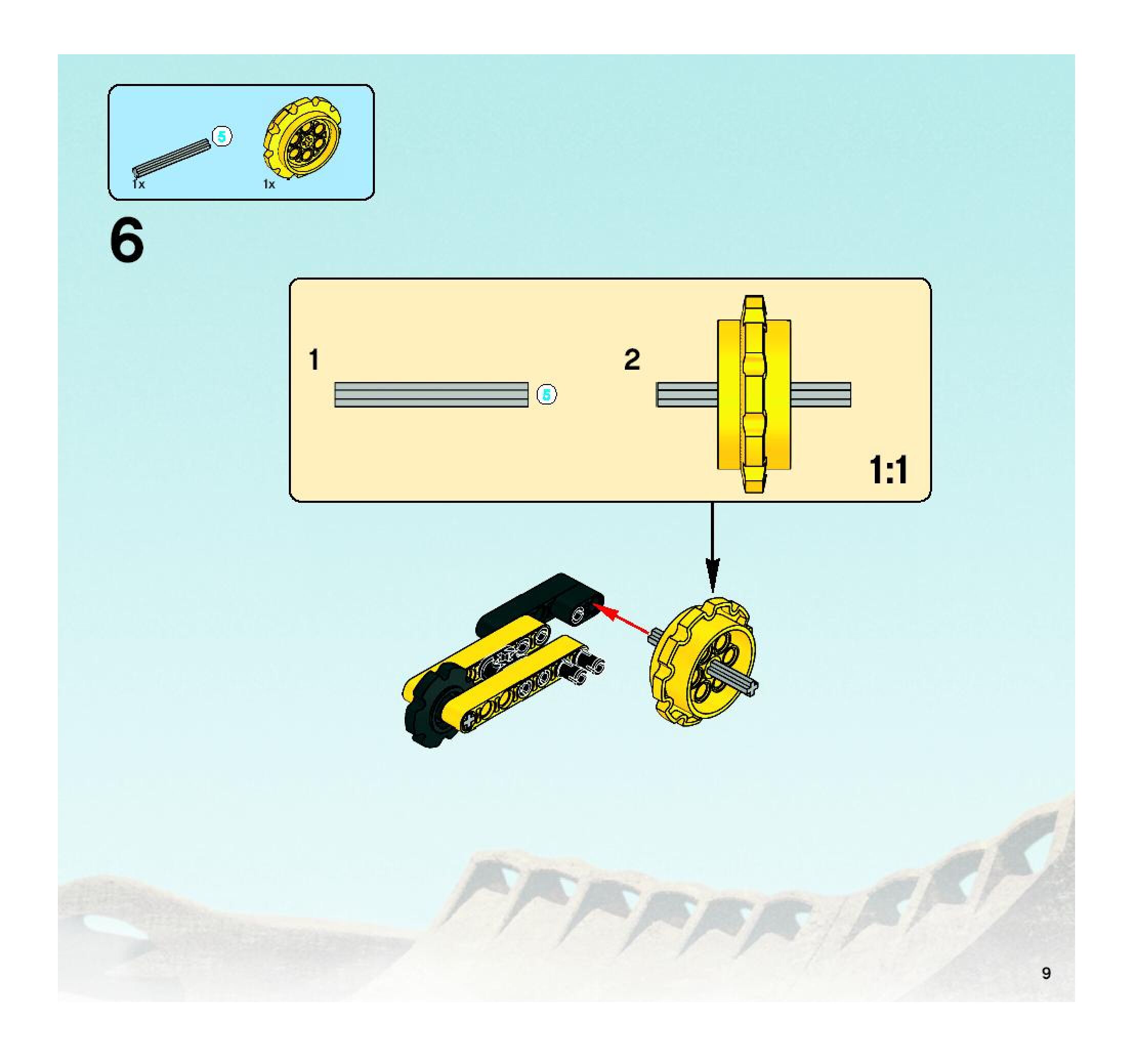 5
1x
1x

6

1
5
2
1:1

9