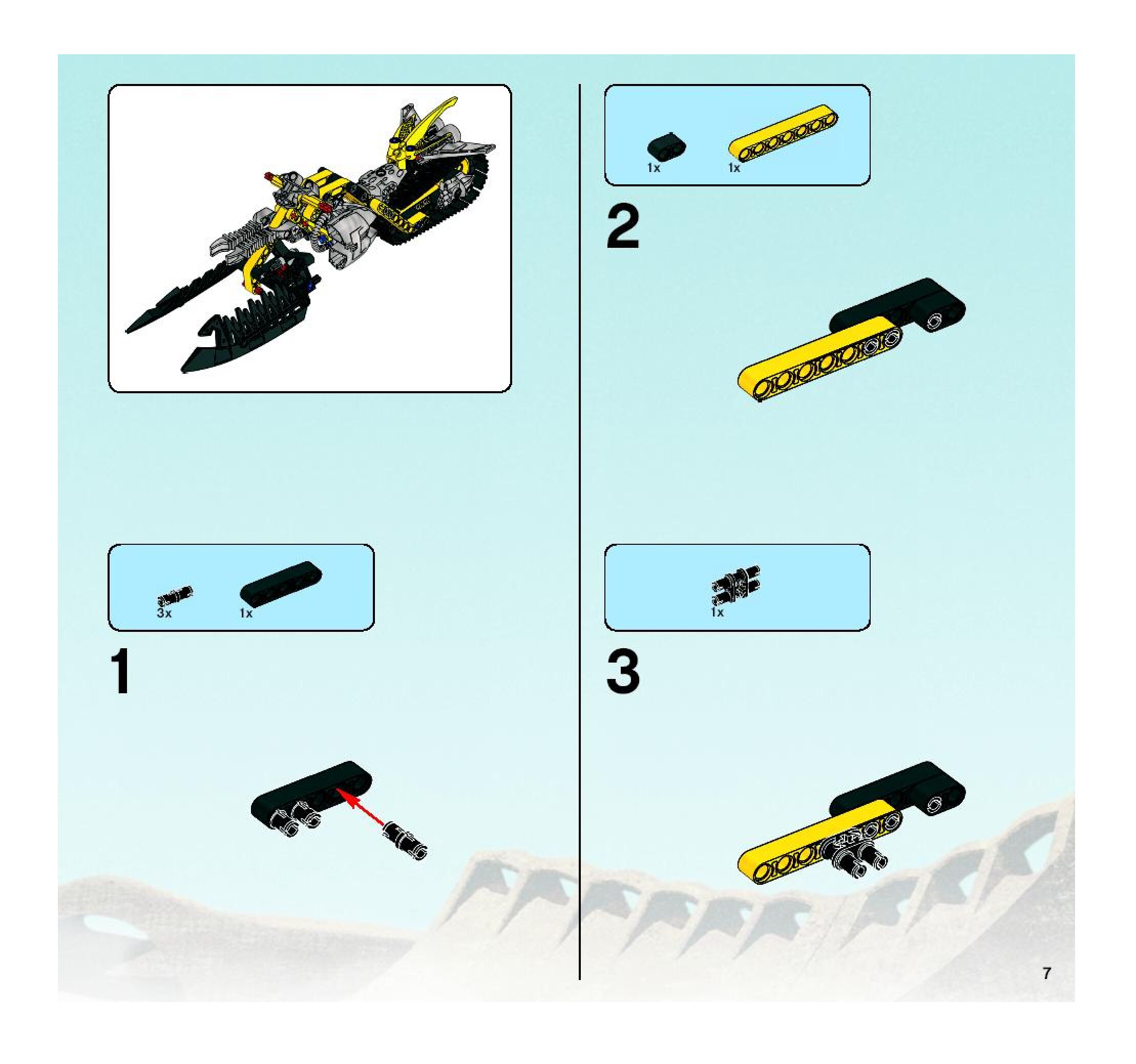 3x 1x

1

1x 1x

2

1x

3

7