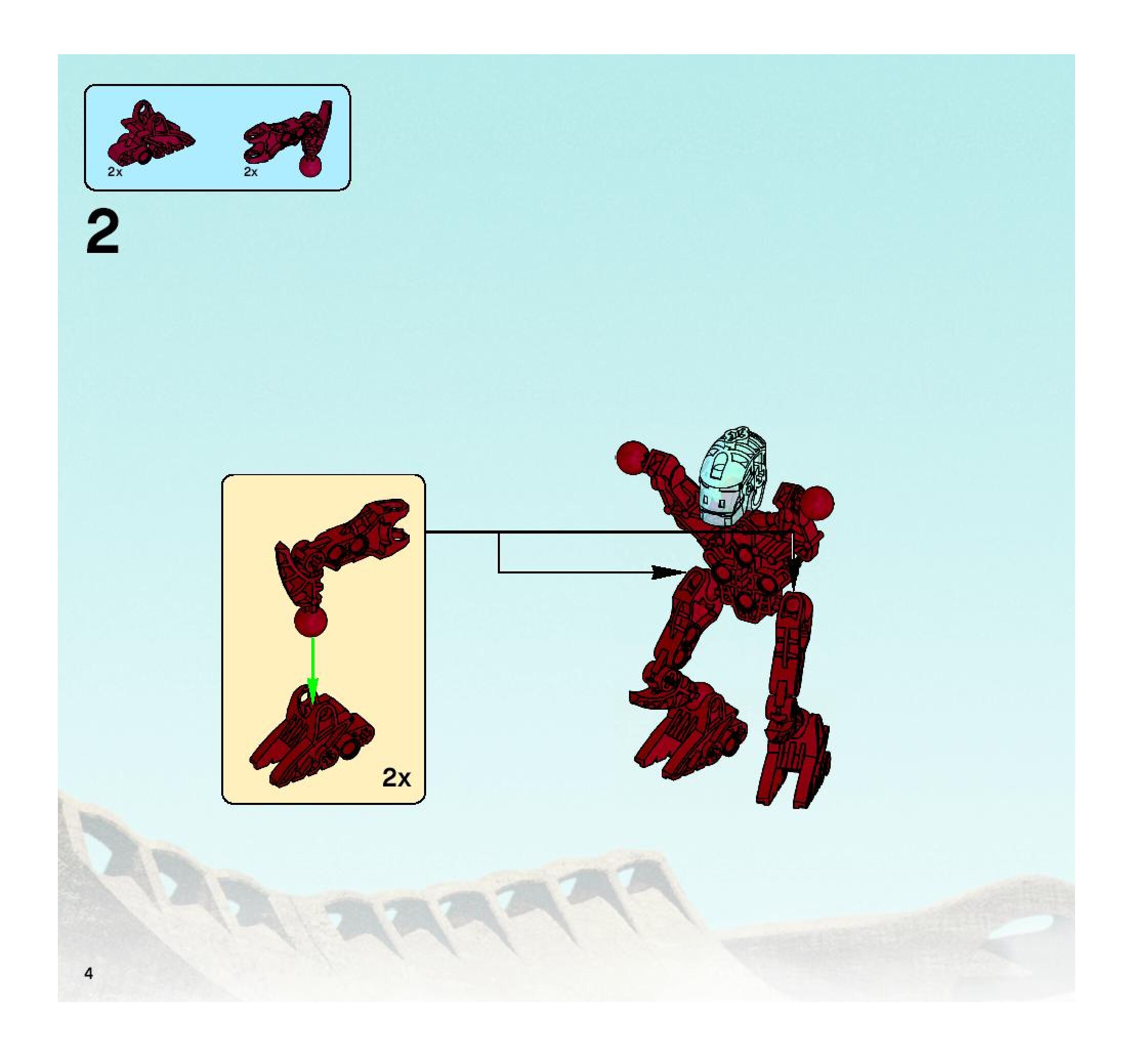 2x

2x

2

2x

4