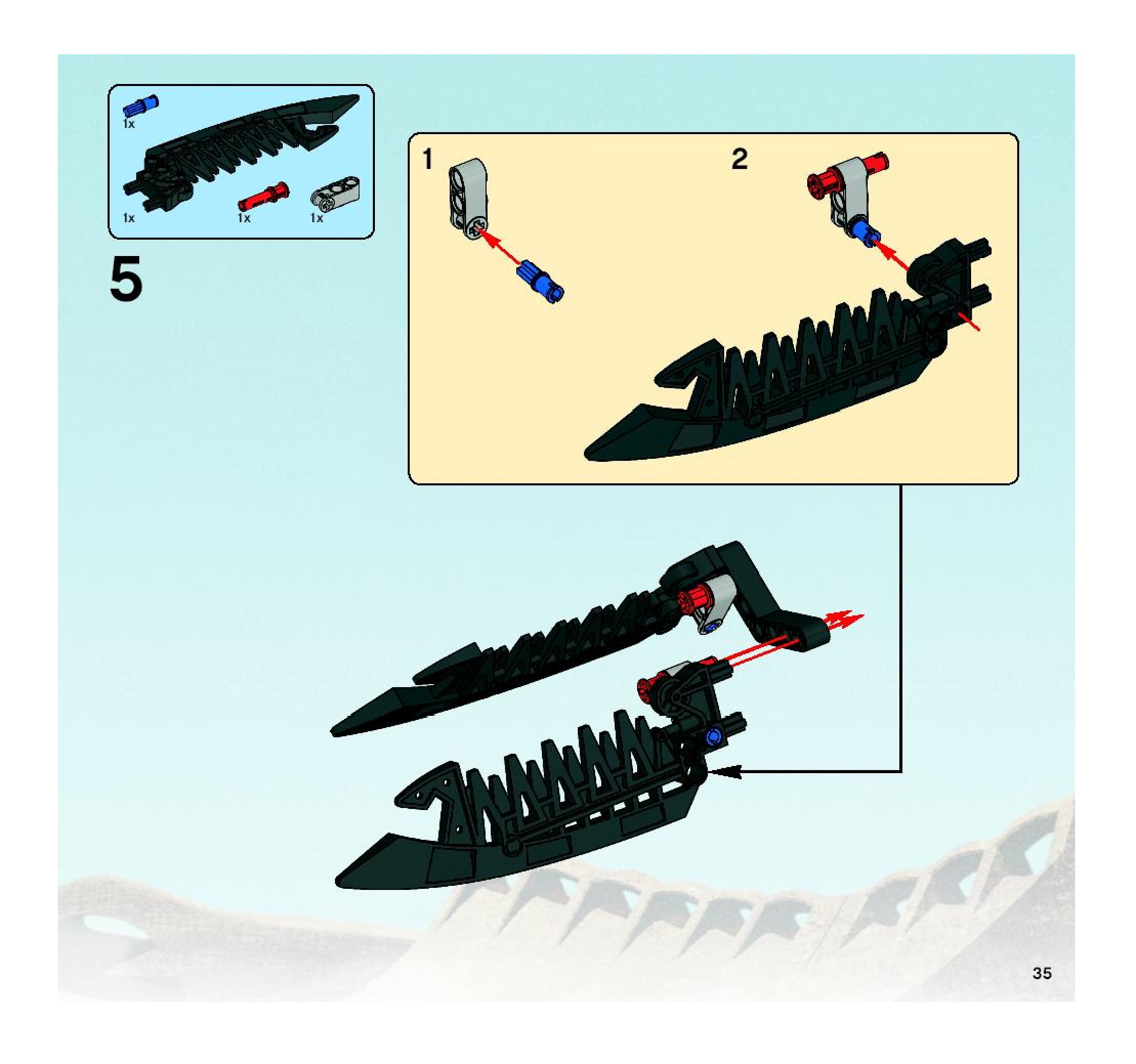 1x

1x

1x

1x

5

1

2

35