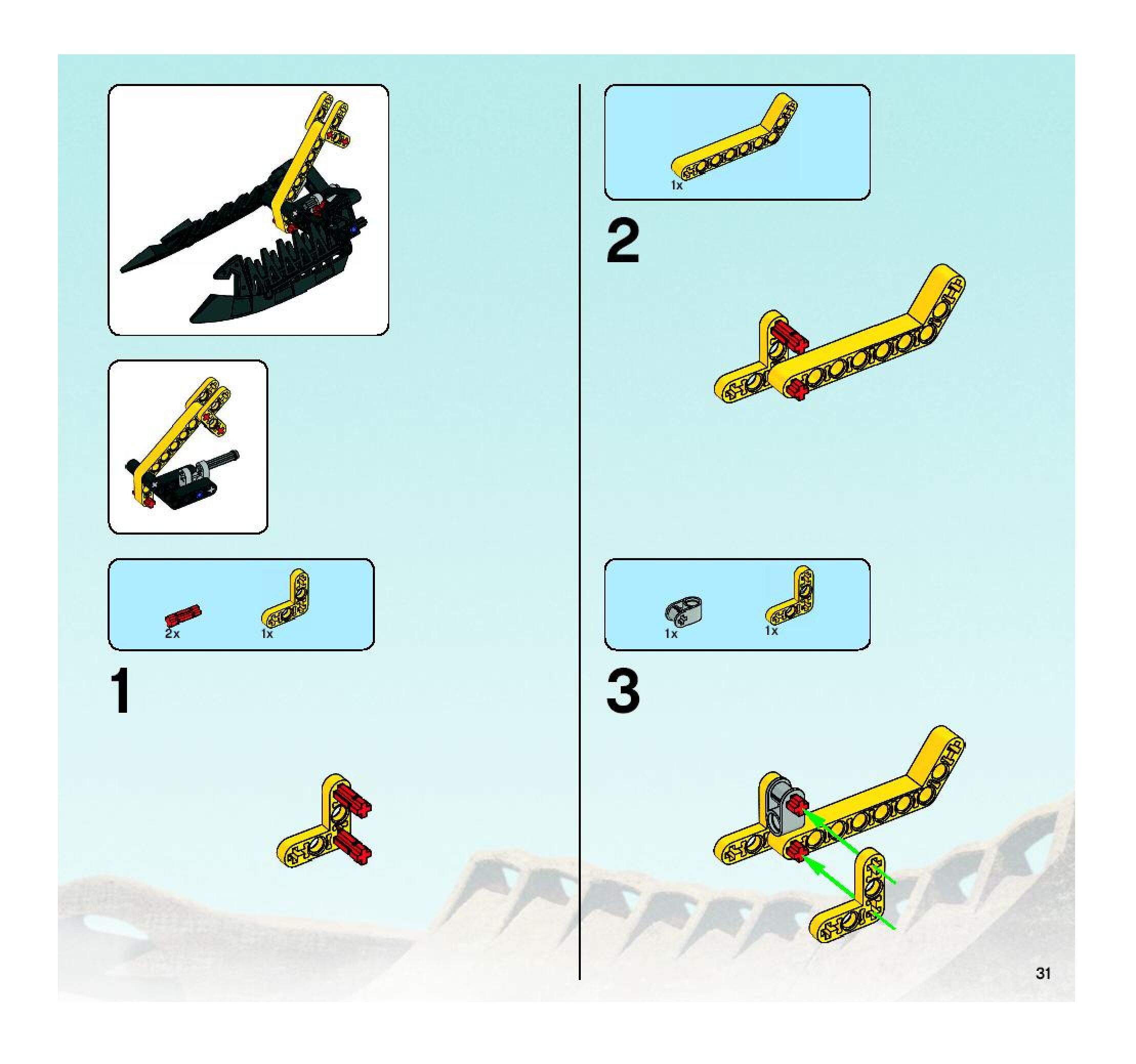 2x
1x

1

1x

2

1x
1x

3

31