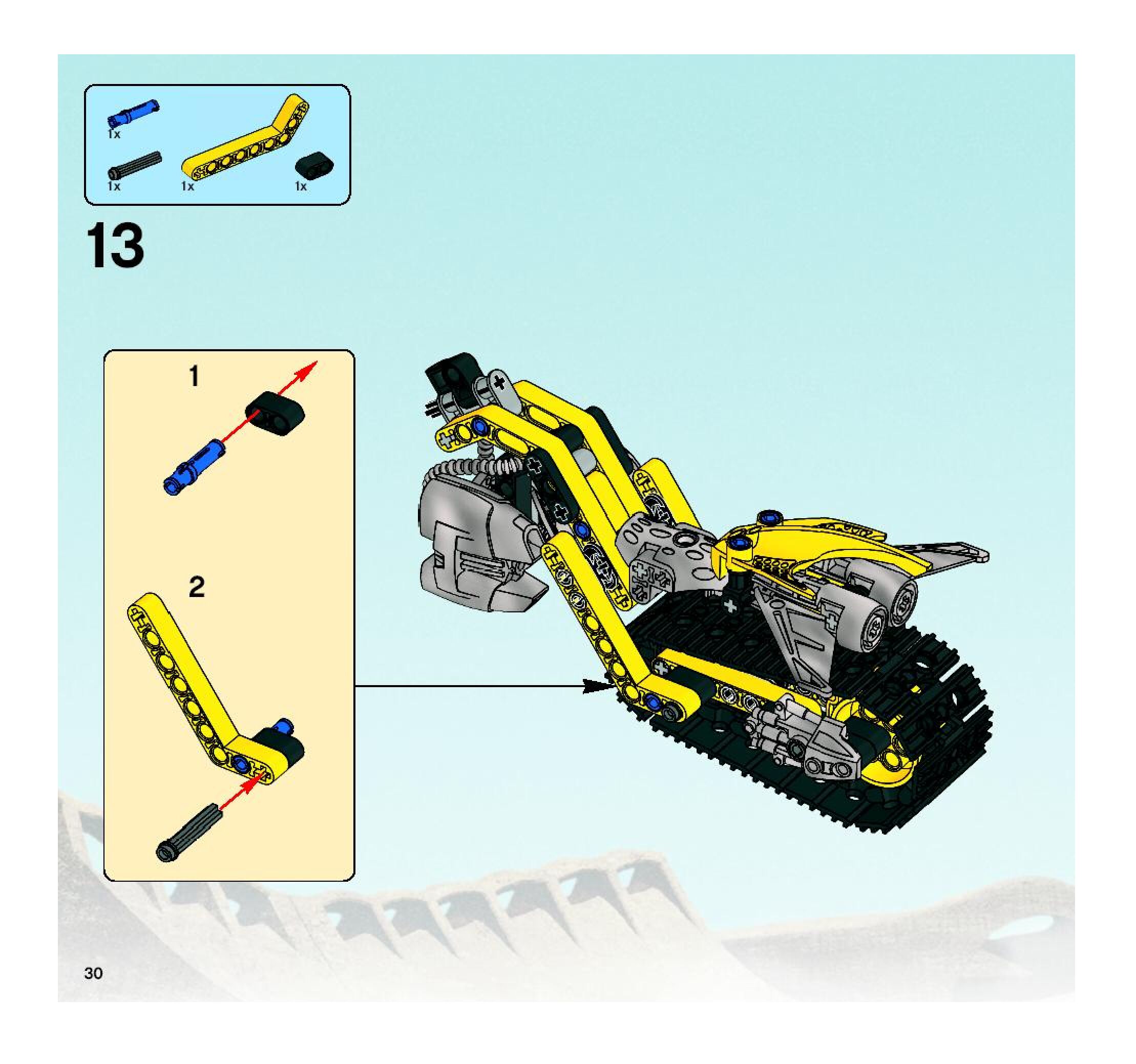 1x

1x 1x 1x

13

1

2

30