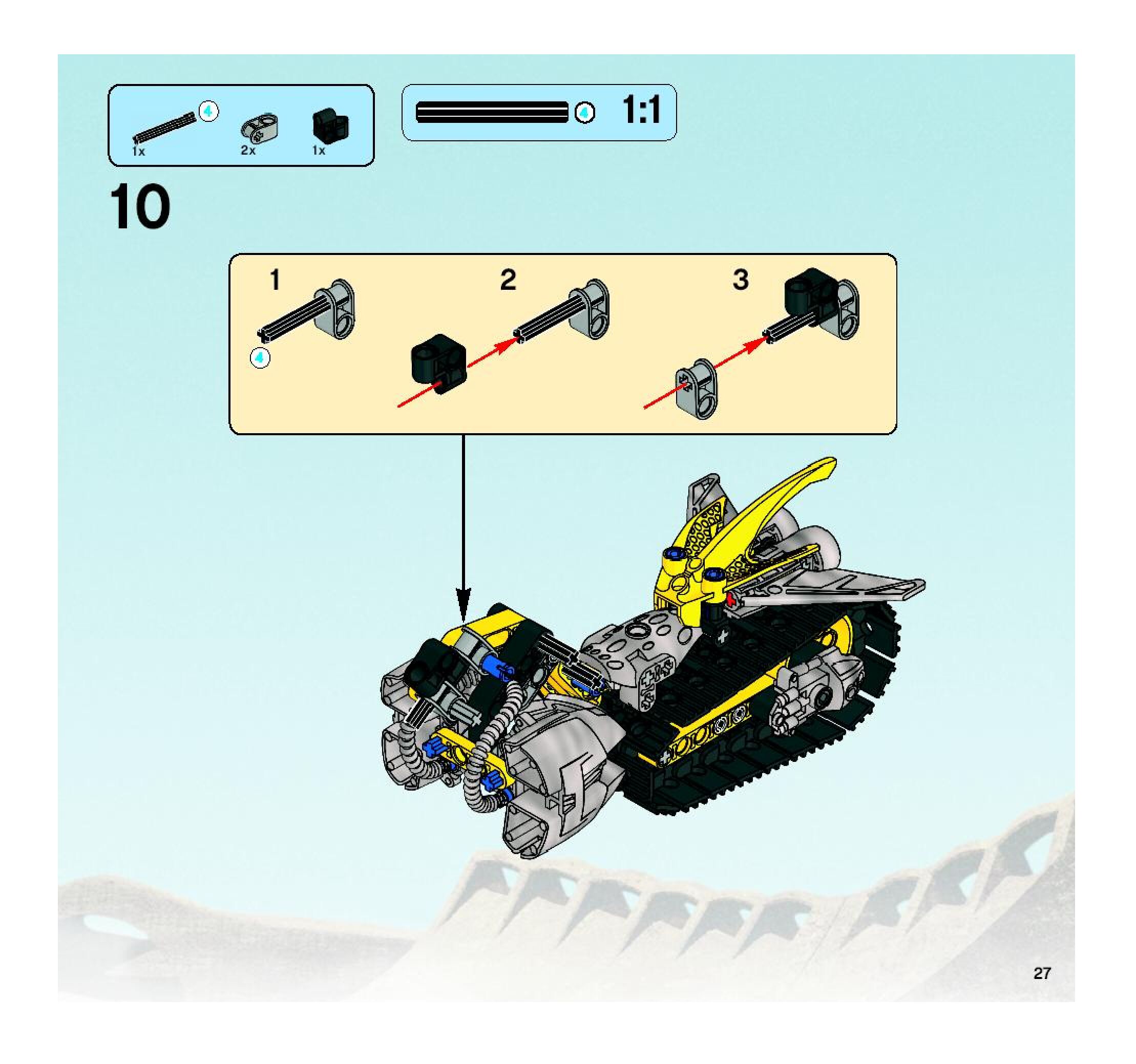 4
1x
2x
1x

4 1:1

10

1
4
2
3

27