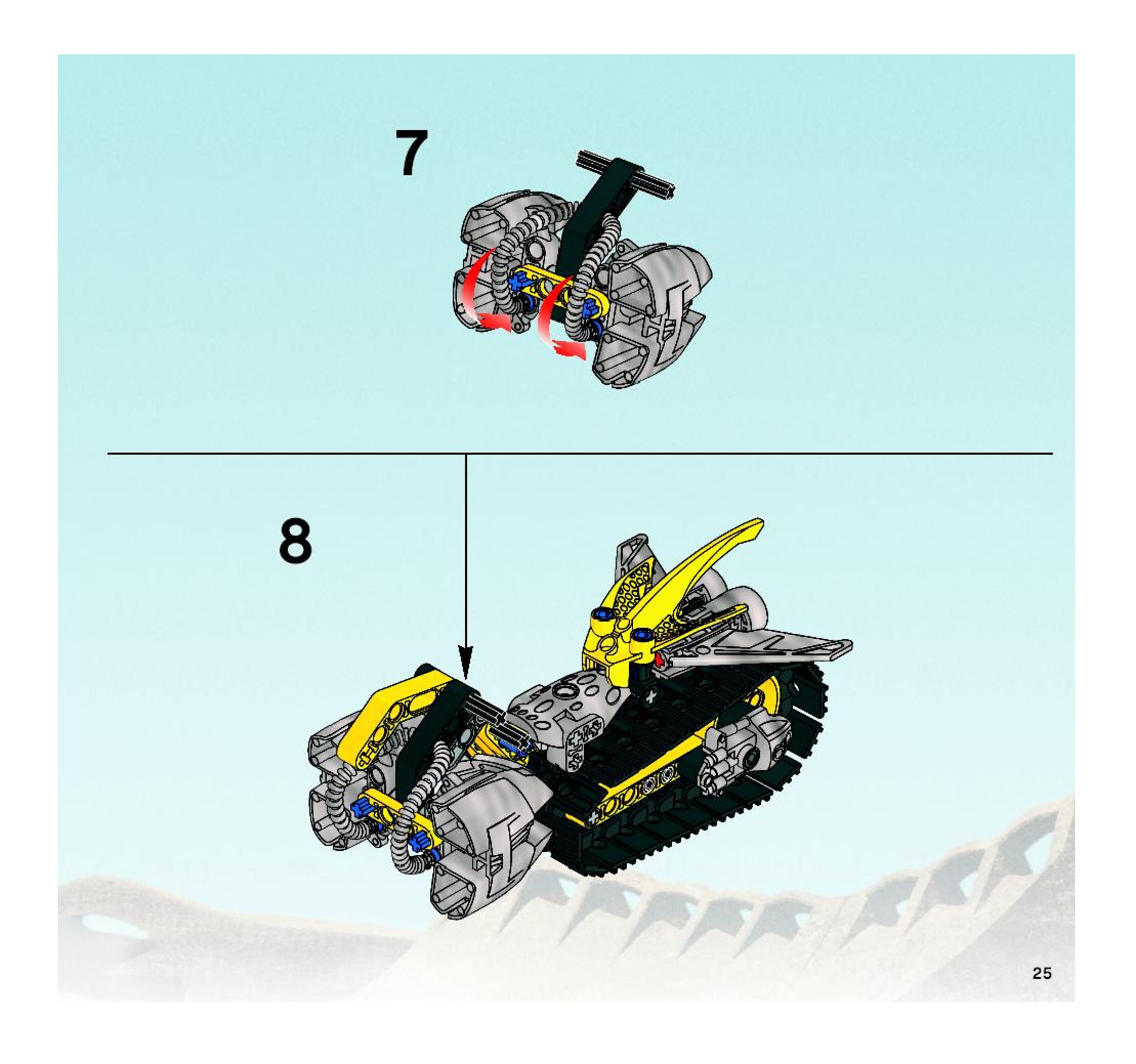 7

8

25