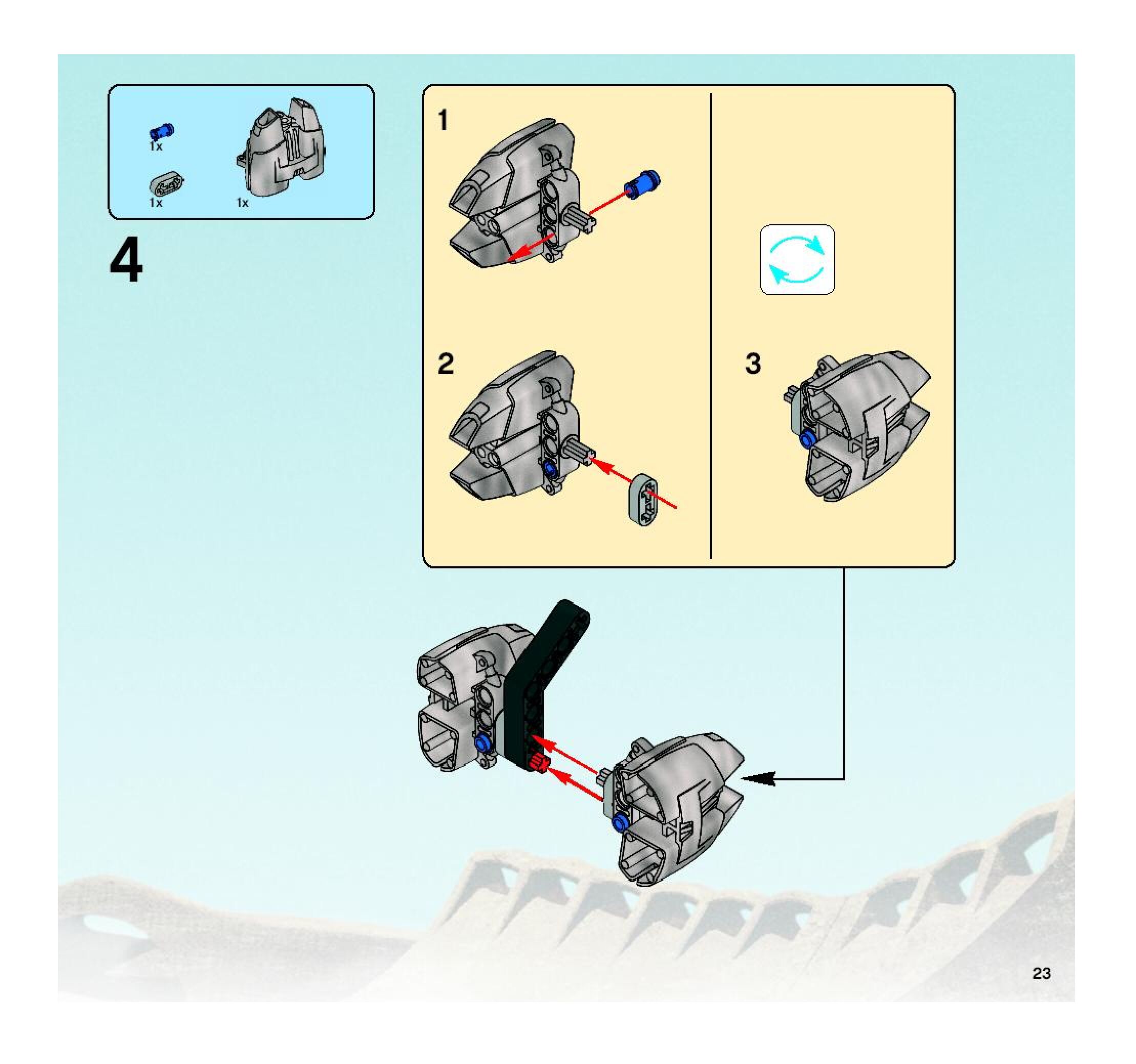 1x
1x
1x

4

1

2

3

23