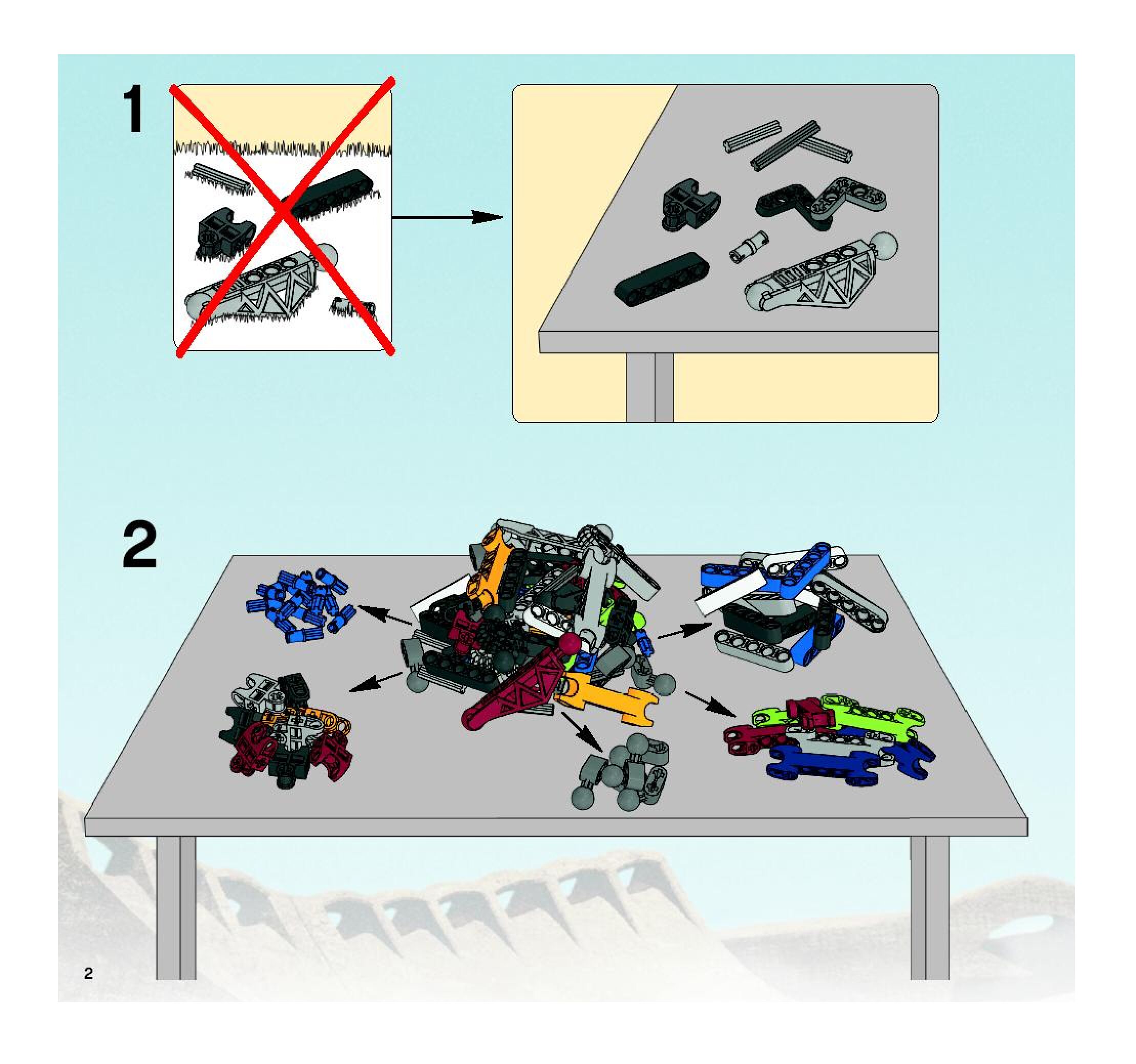 1

2

2