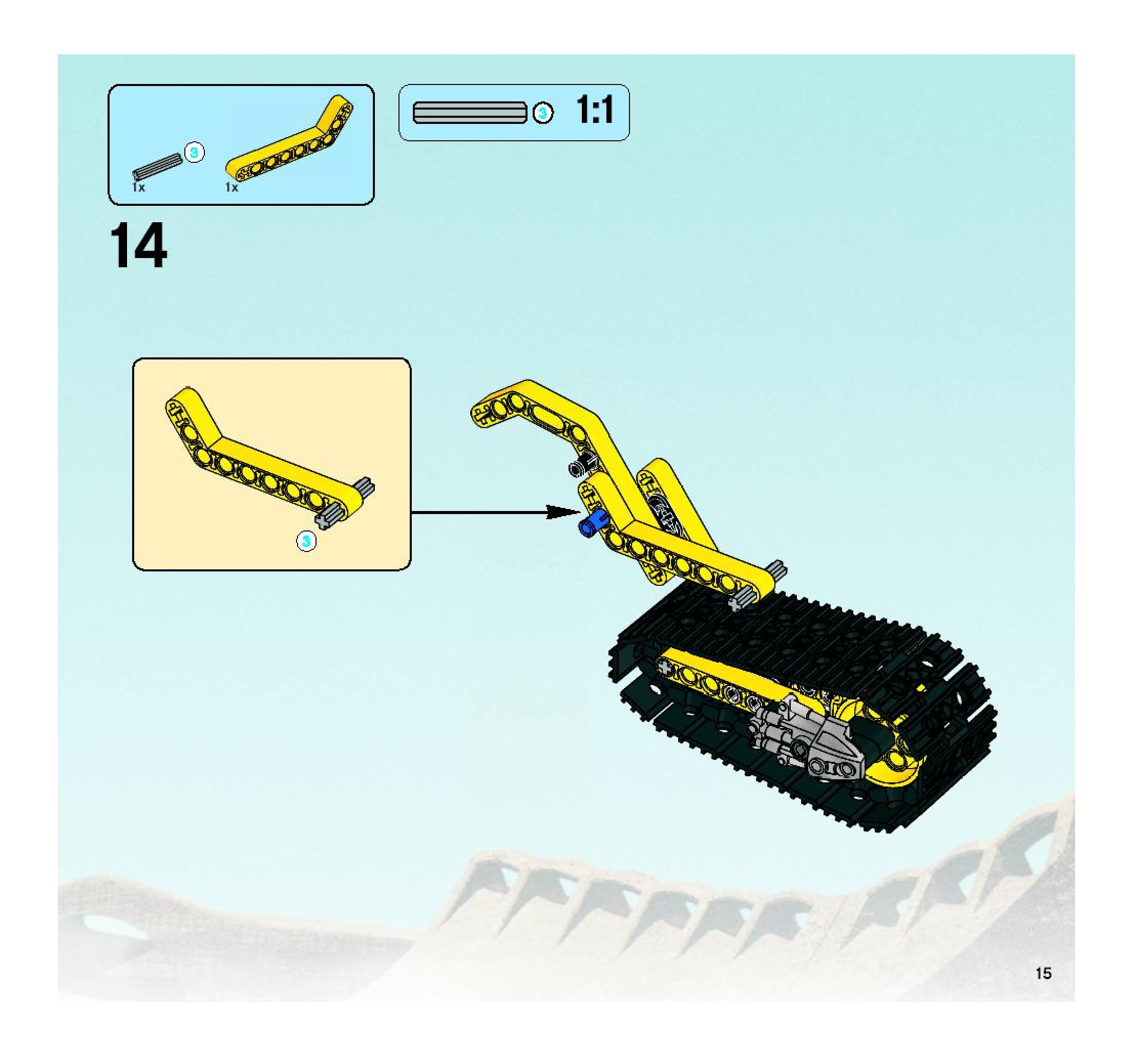 3

1x

1x

3

1:1

14

3

15