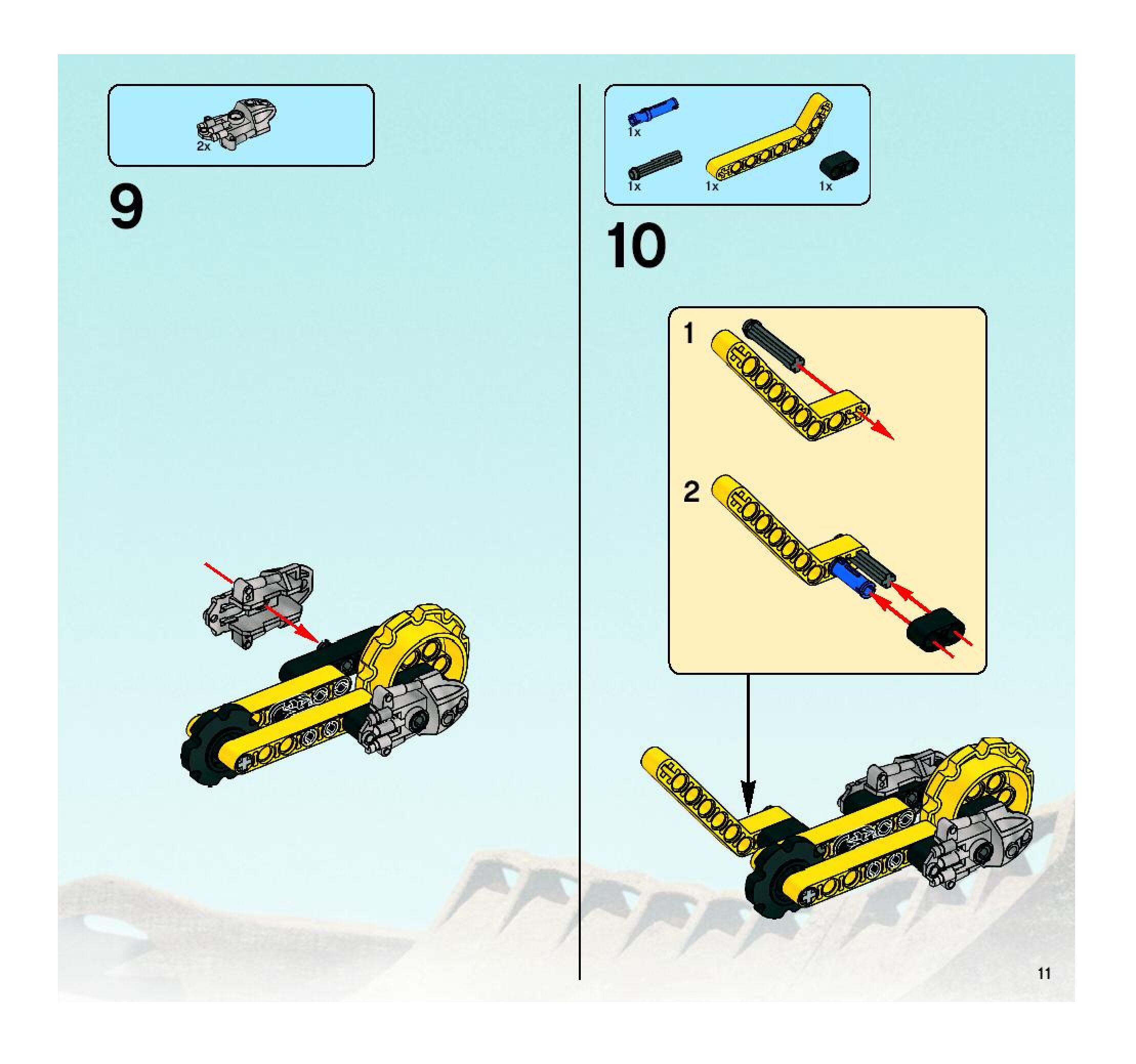 2x

9

1x

1x

1x

1x

10

1

2

11