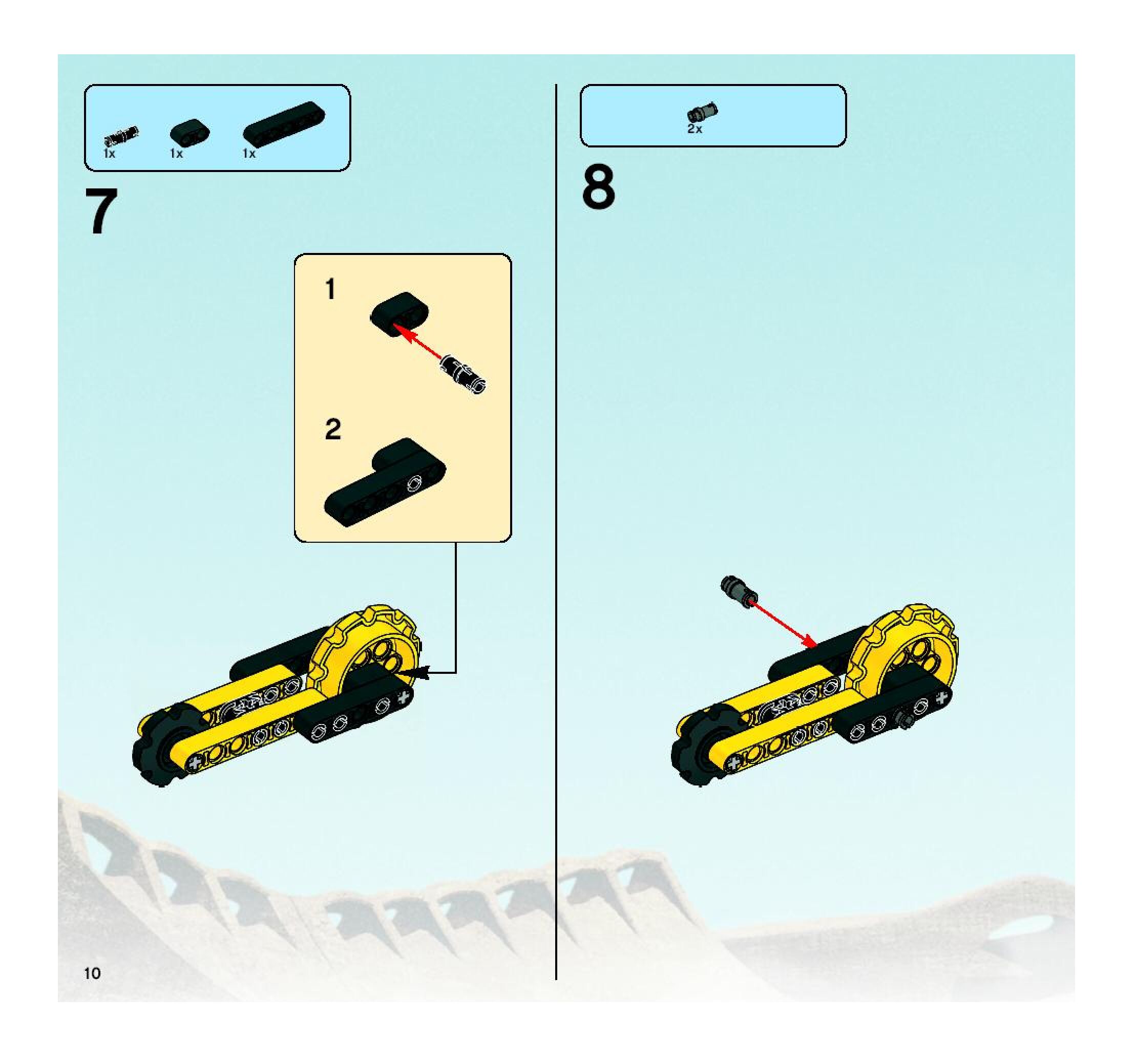 1x 1x 1x

7

1

2

2x

8

10