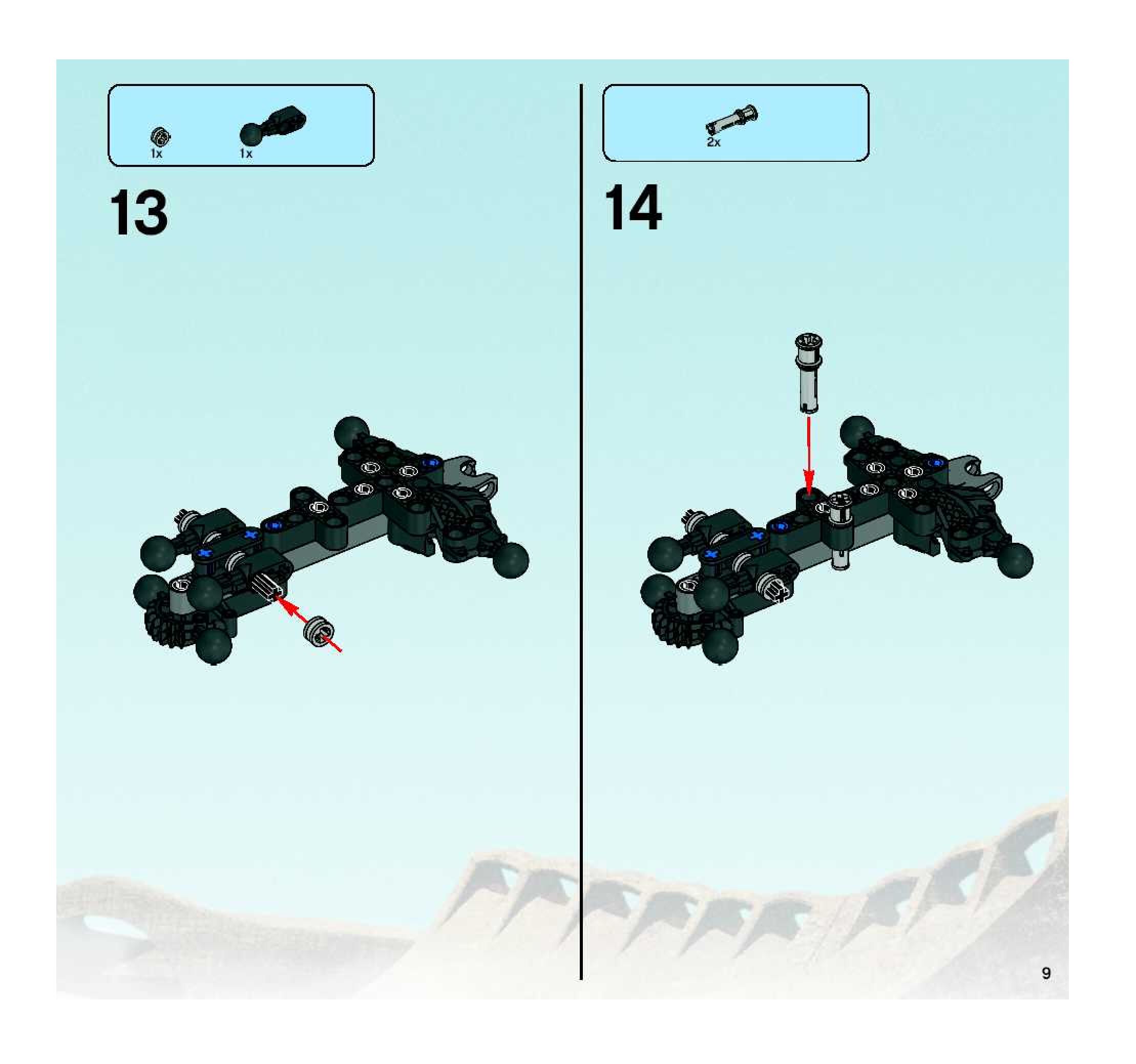 1x 1x

13

2x

14

9