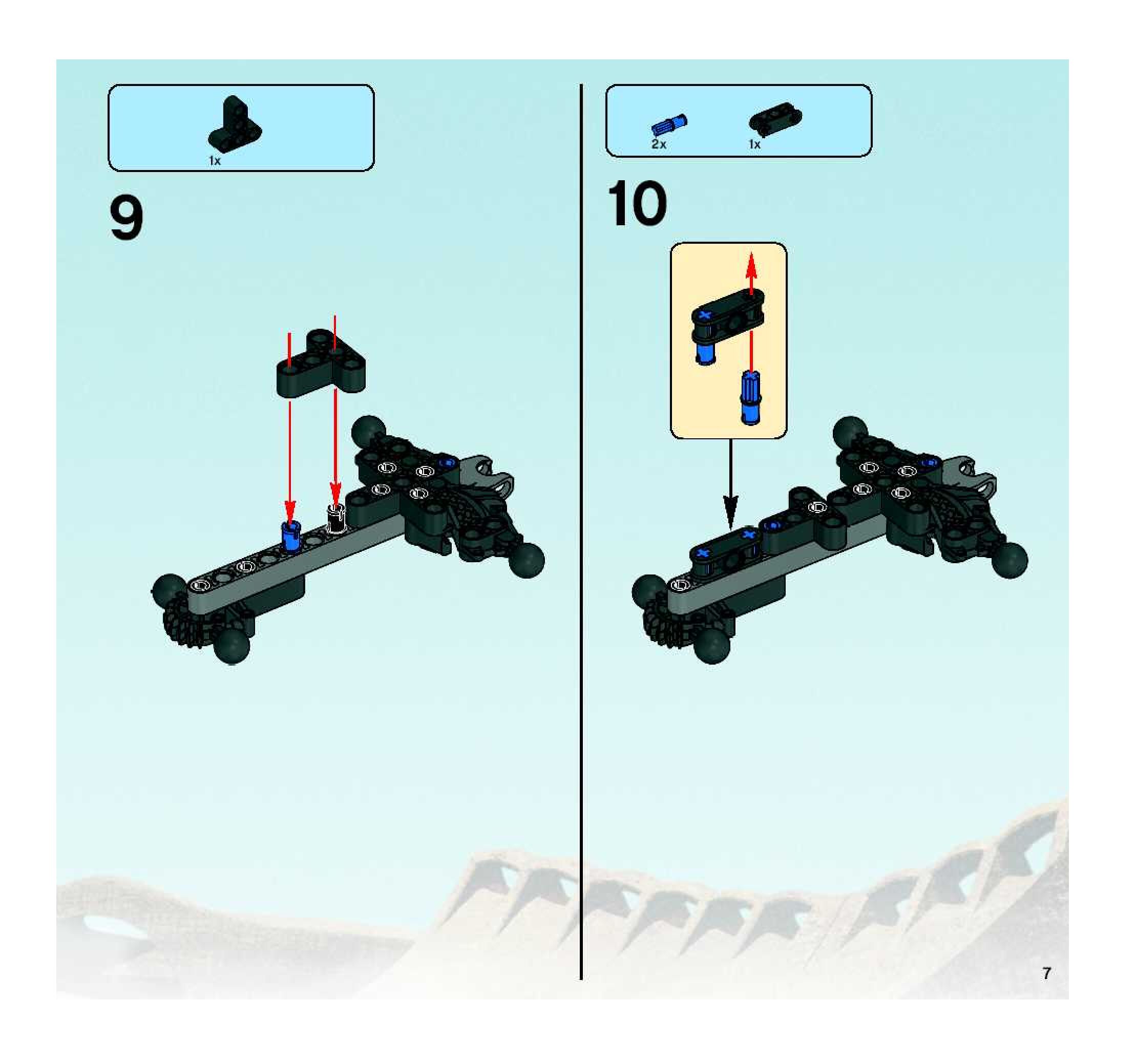 1x

9

2x

1x

10

7