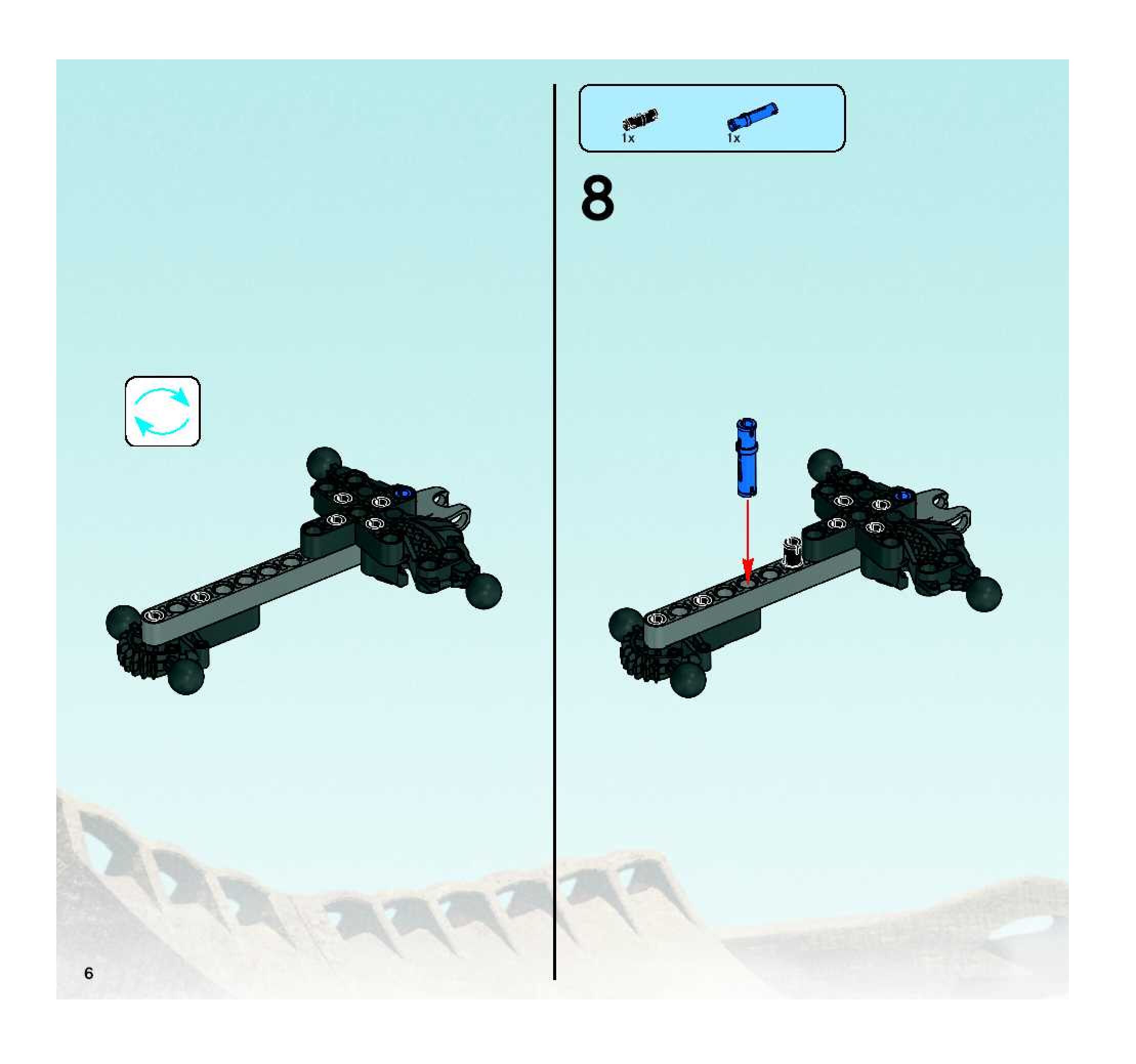 1x
1x

8

6