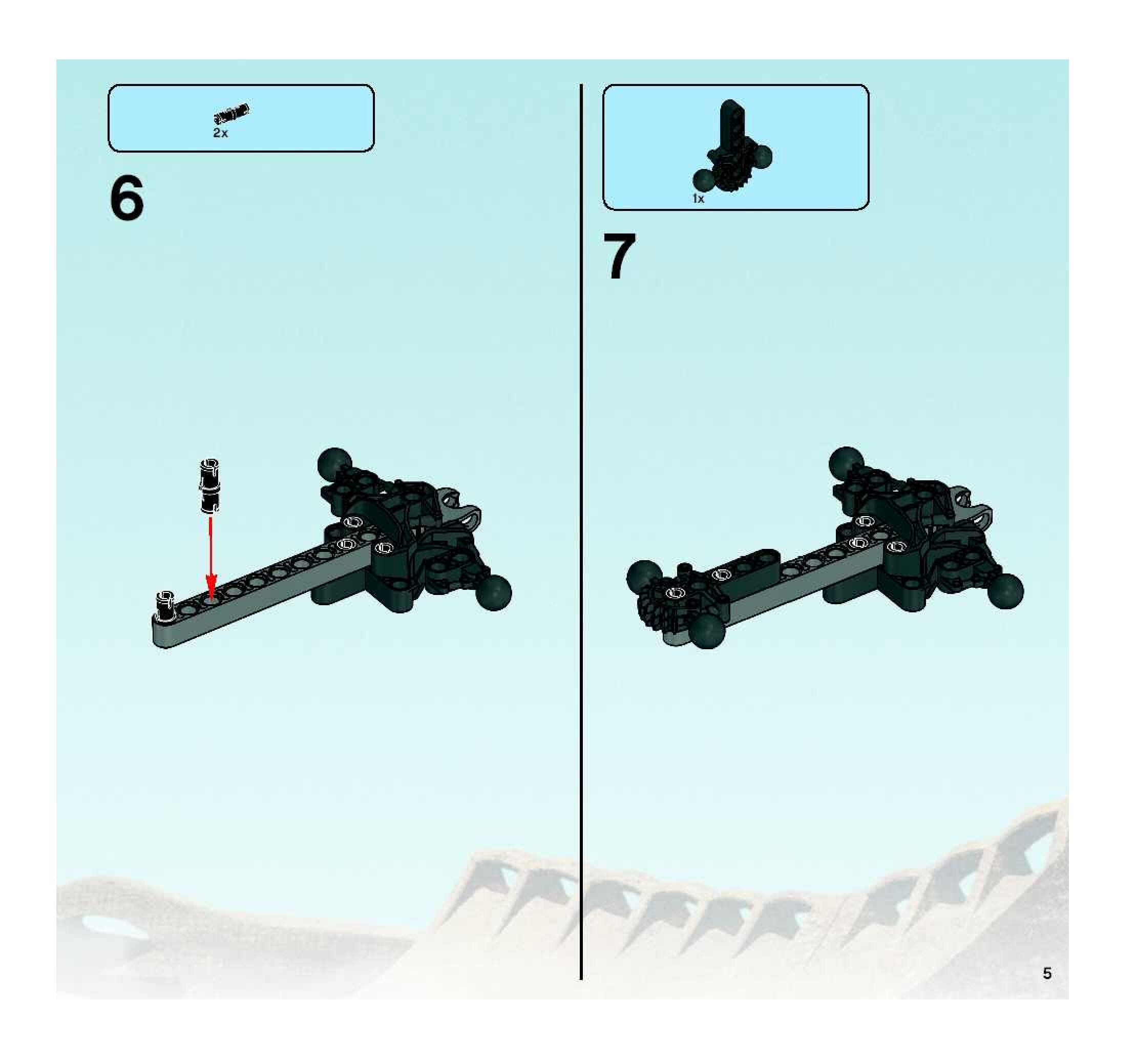 2x

6

1x

7

5