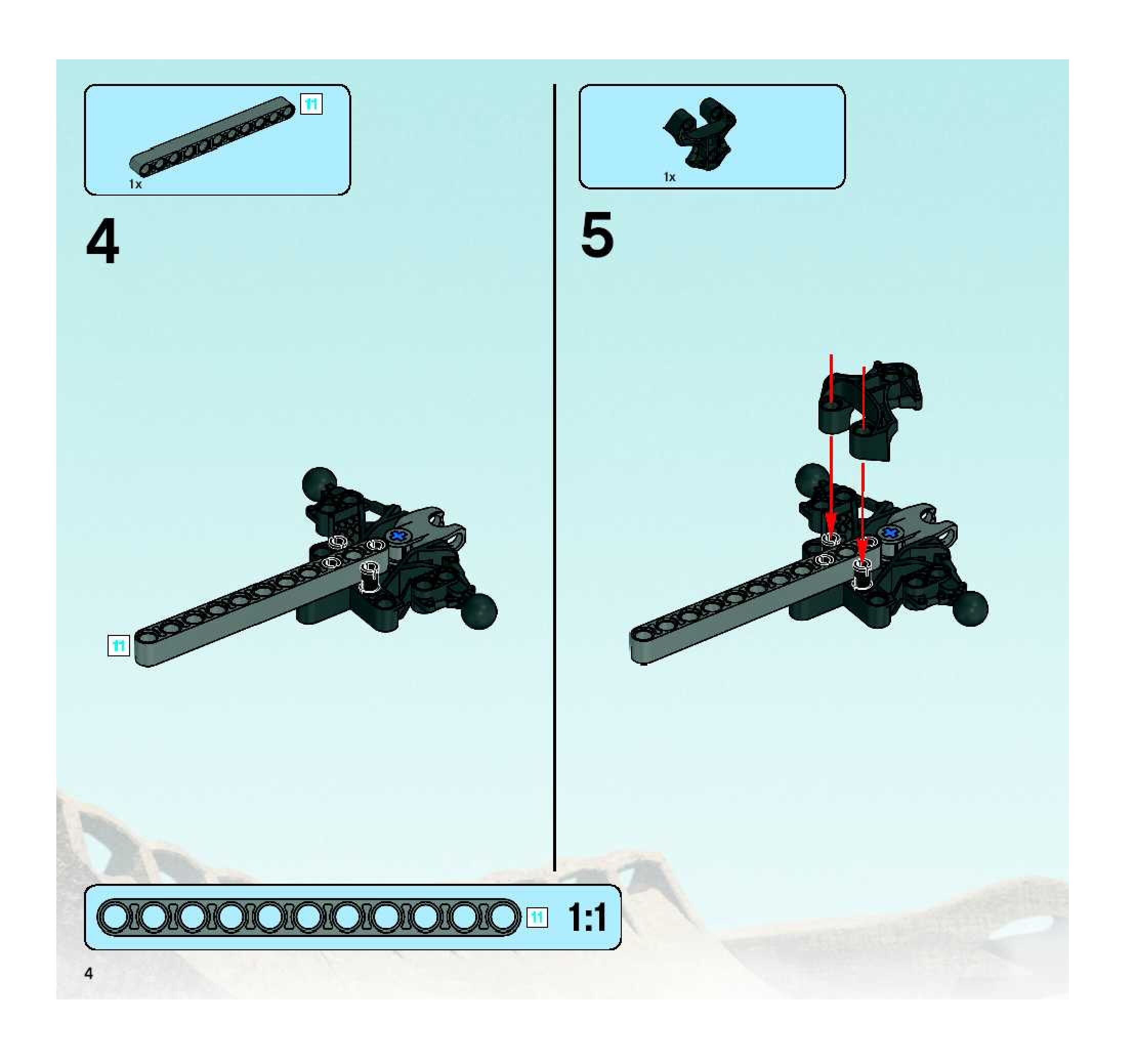 11
1x

4

11

1x

5

11 1:1

4