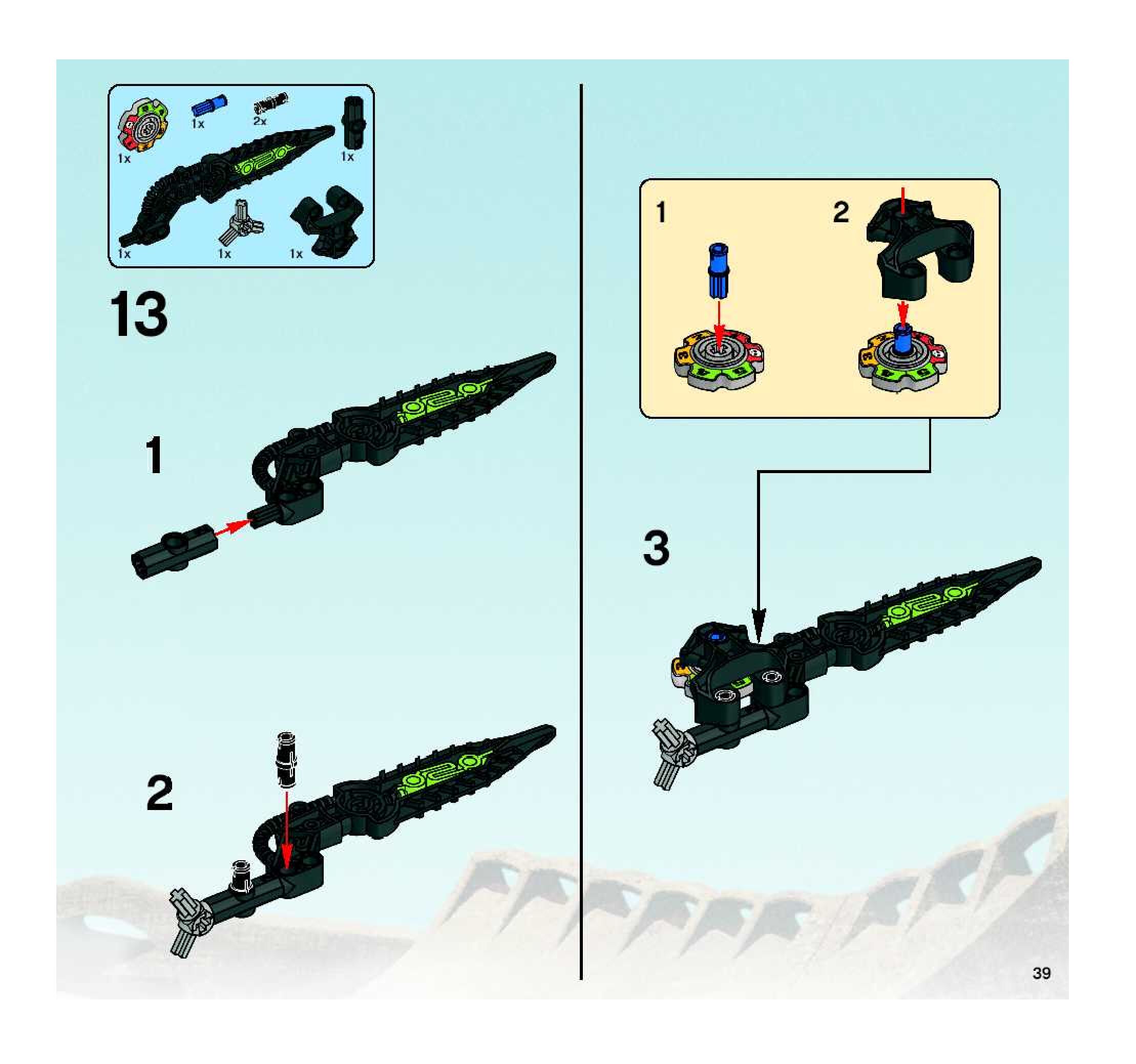 1x
1x
2x
1x
1x
1x
1x

13

1

2

1

2

3

39