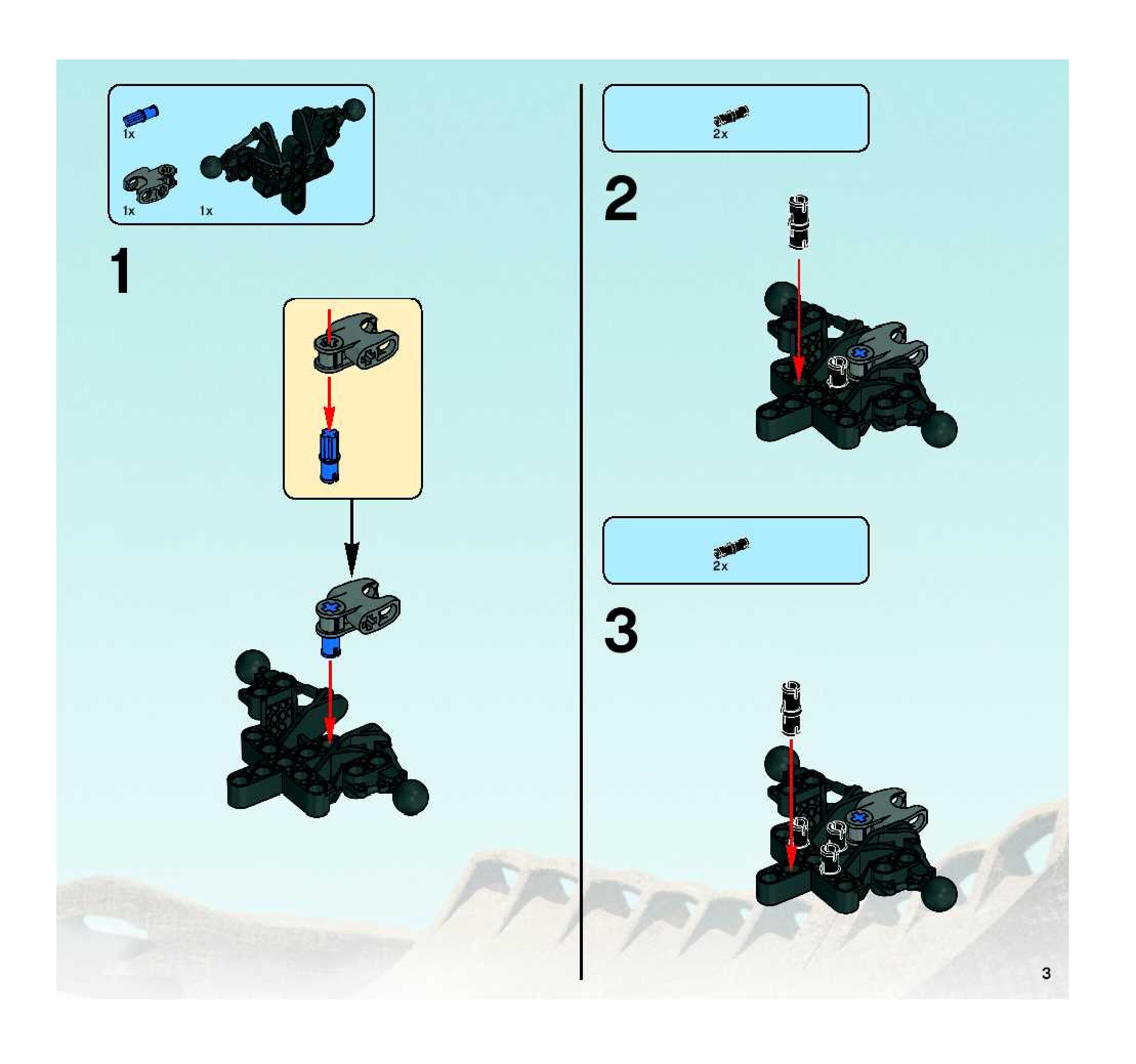 1x

1x

1x

1

2x

2

2x

3

3