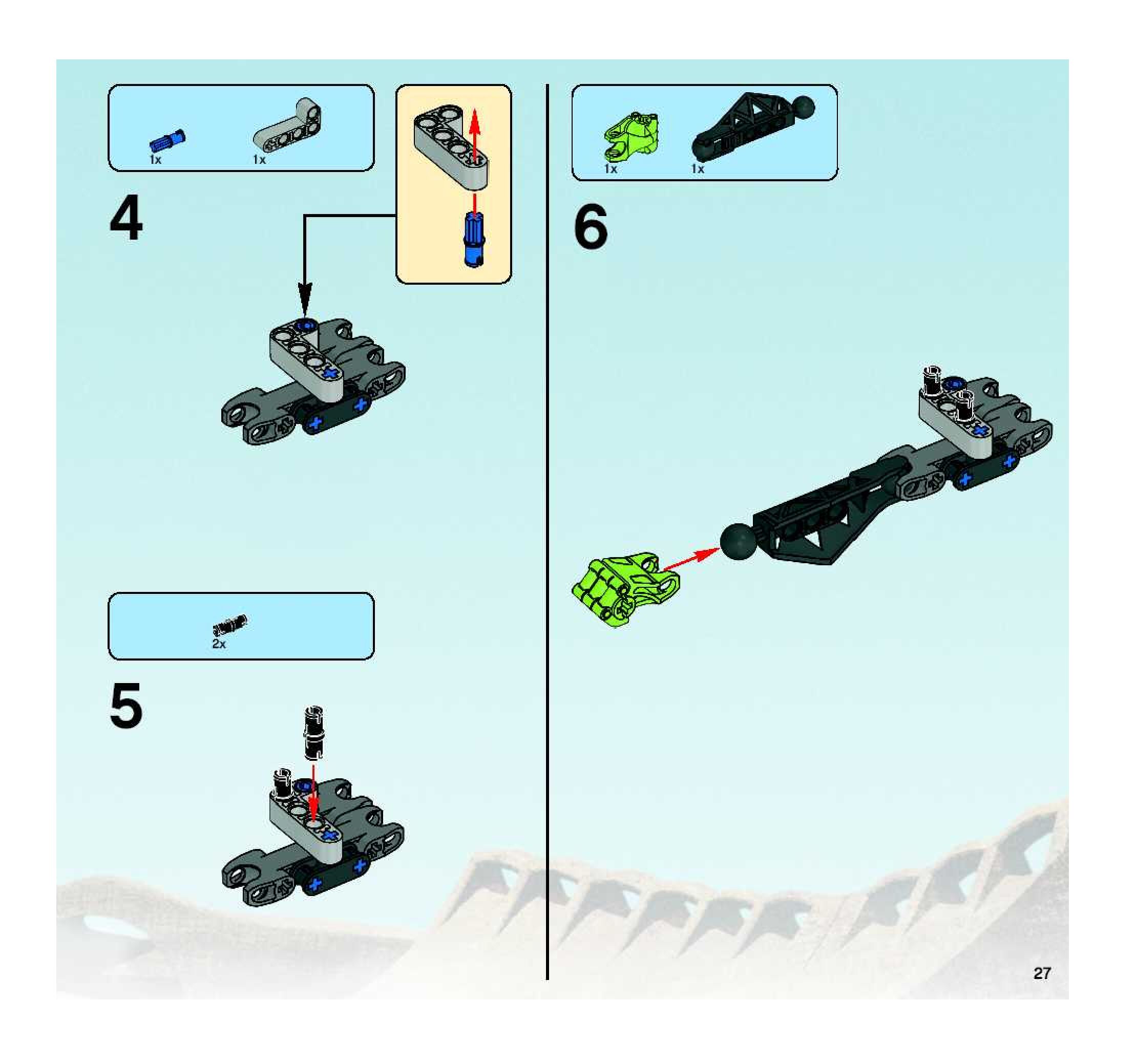 1x 1x

4

2x

5

1x 1x

6

27