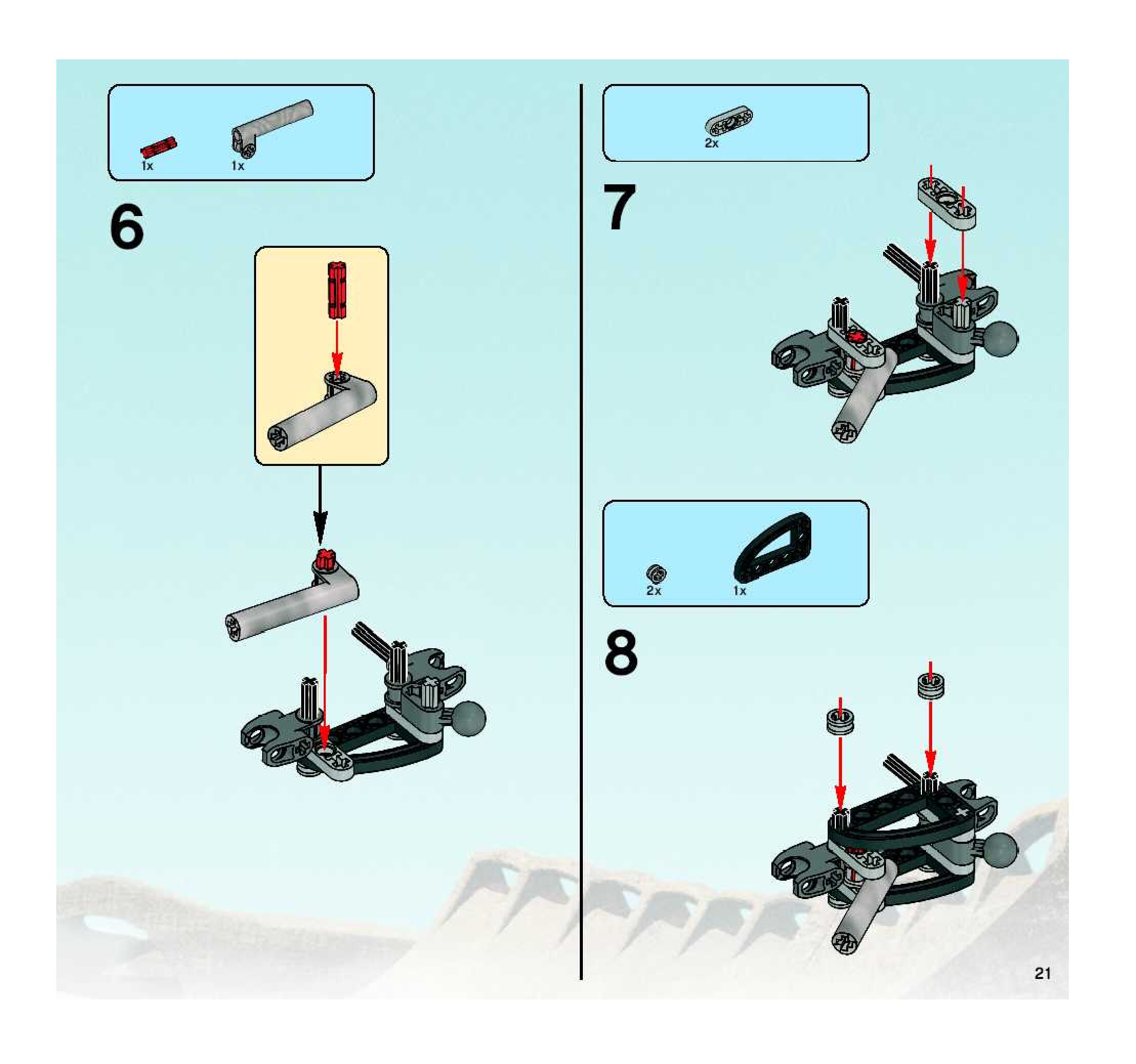 1x
1x

6

2x

7

2x
1x

8

21