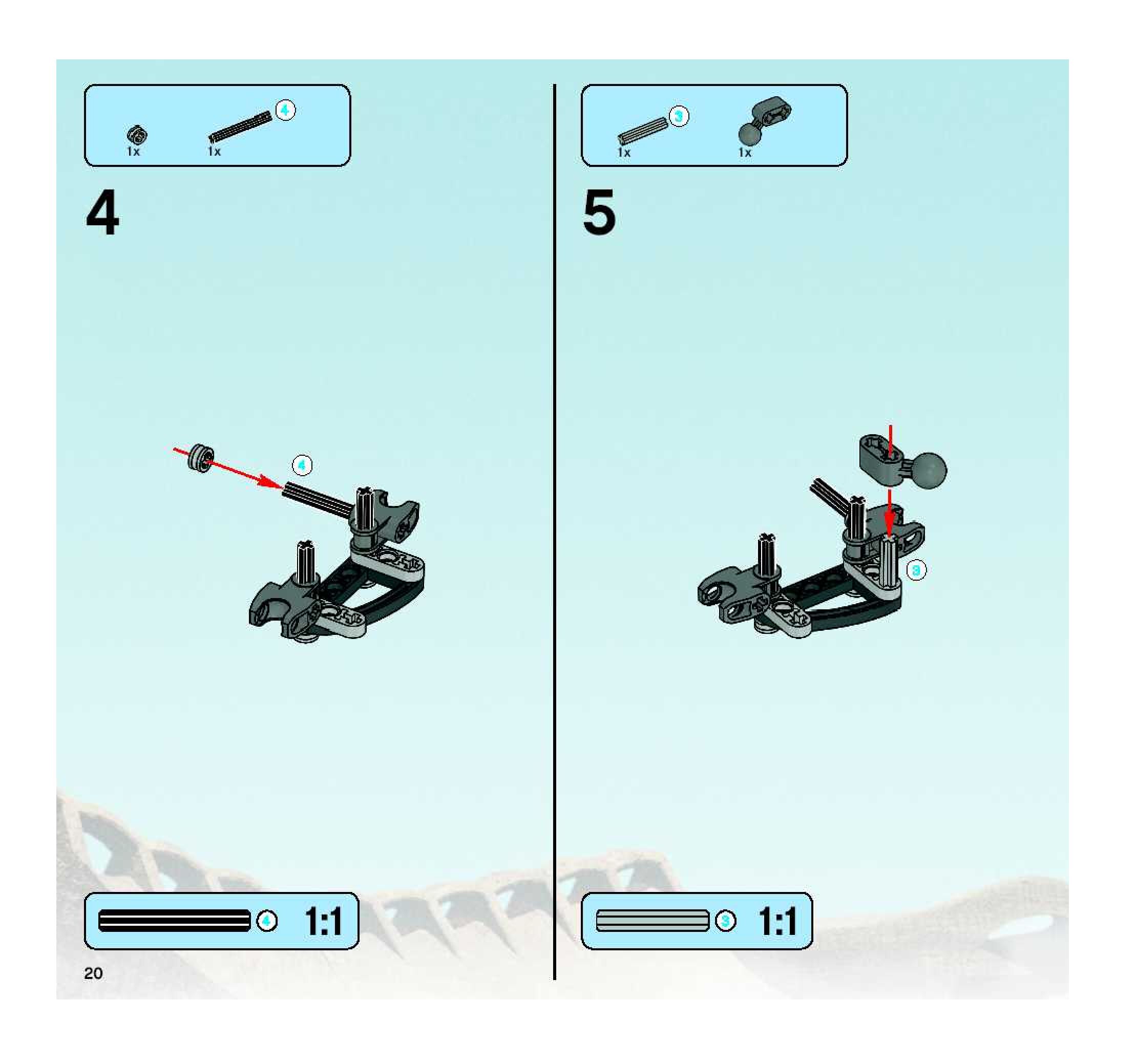 4
1x 1x

4

4

4 1:1

20

3
1x 1x

5

3

3 1:1