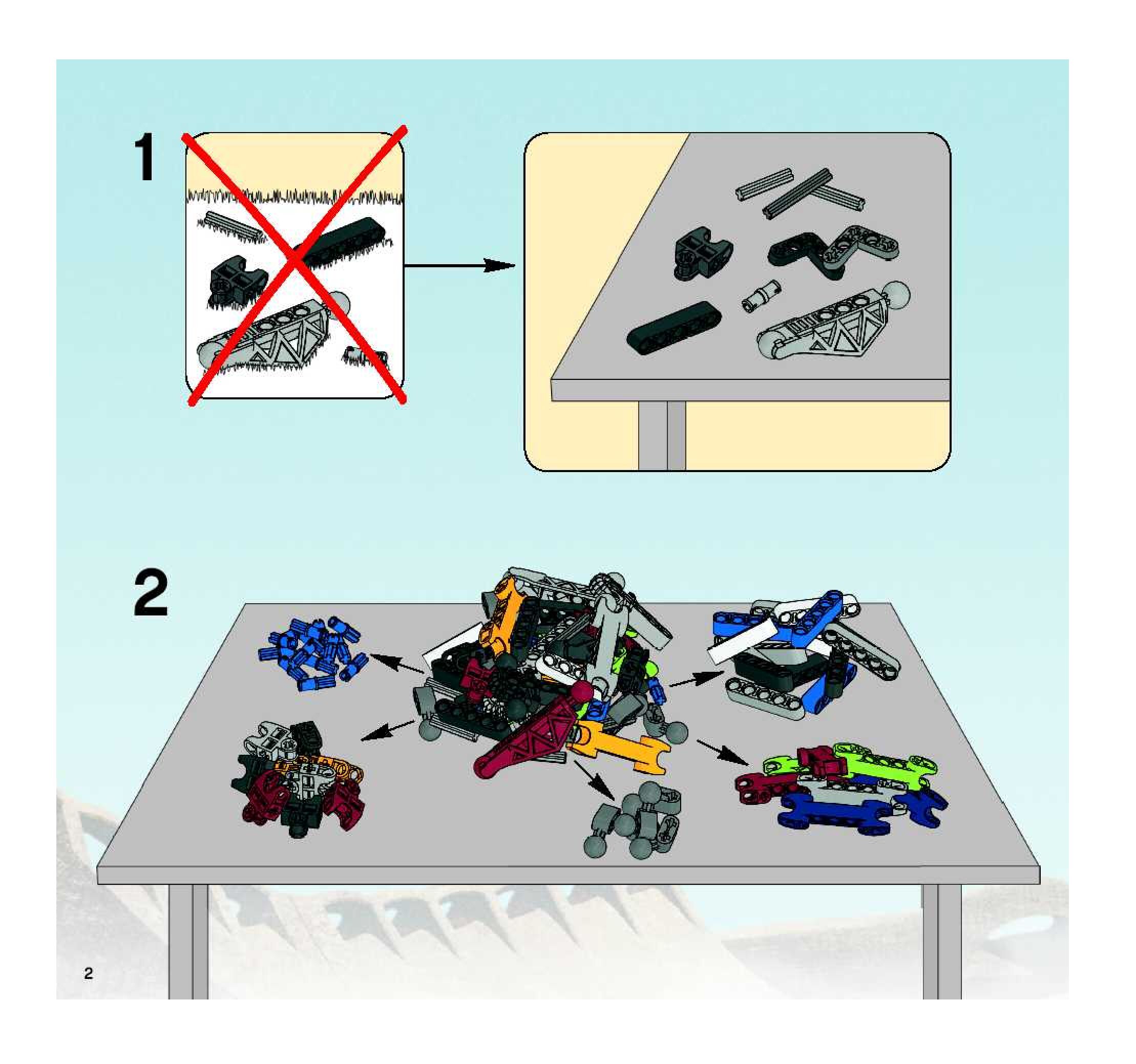 1

2

2