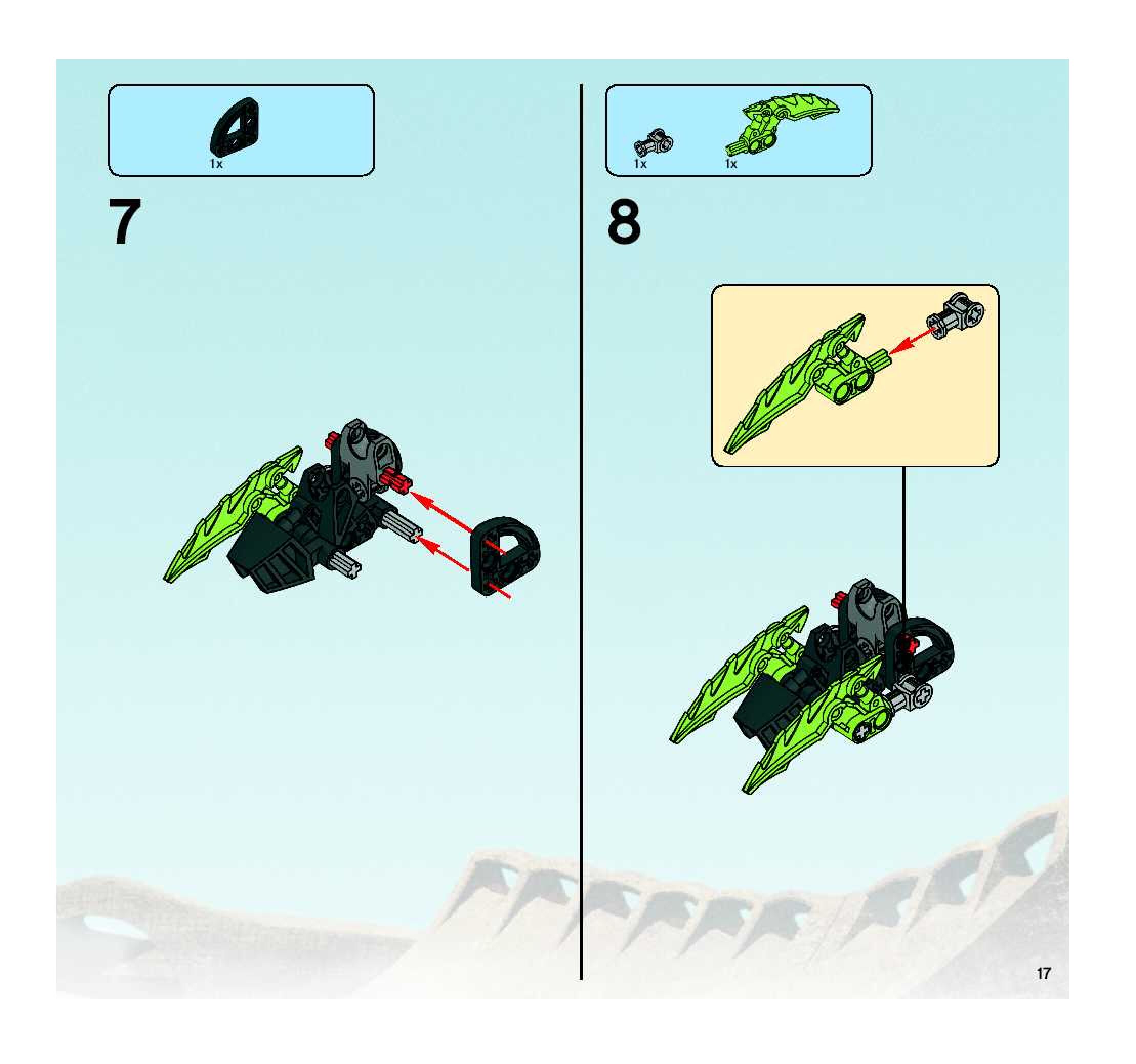 1x

7

1x 1x

8

17