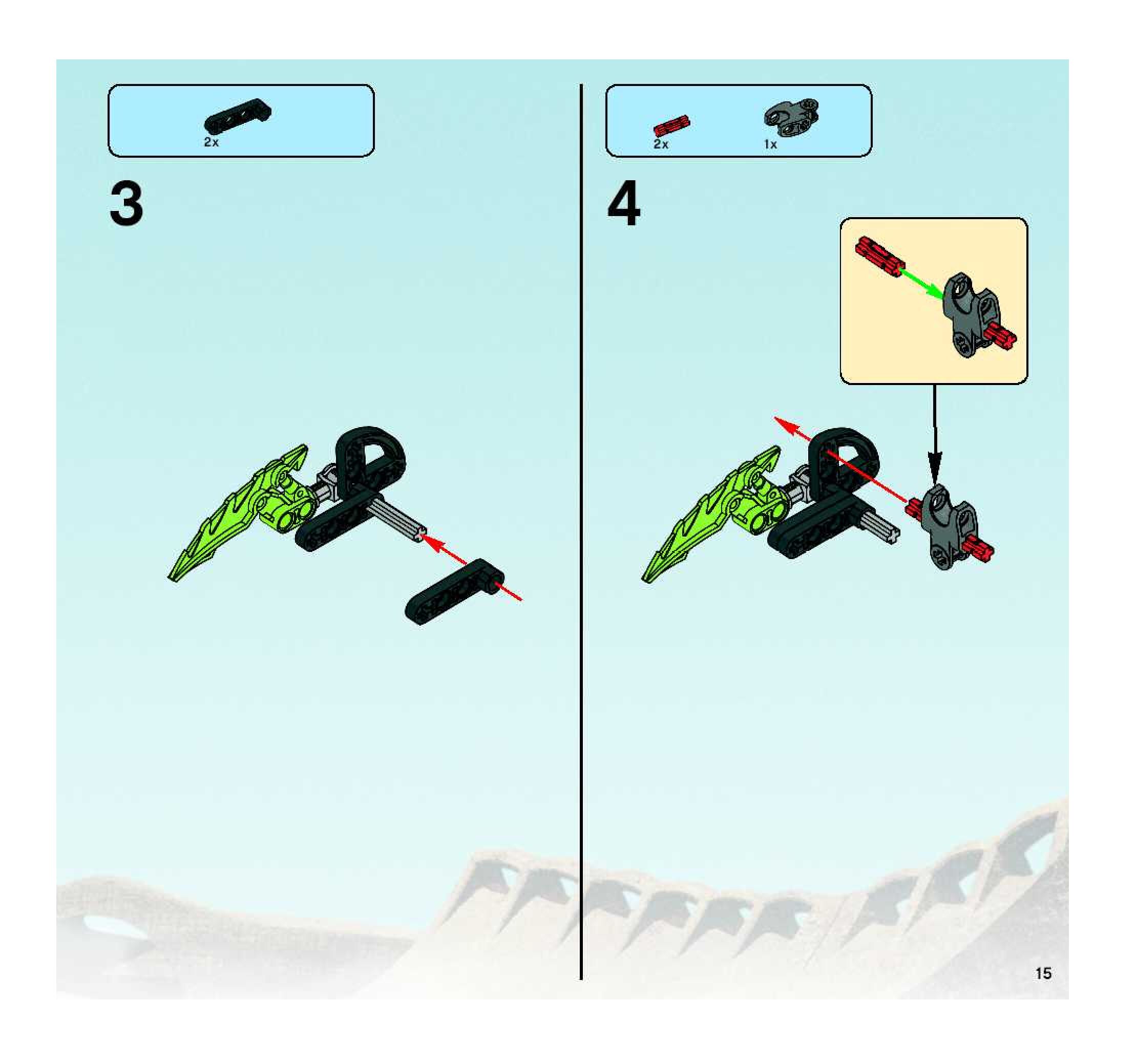 2x

3

2x

1x

4

15