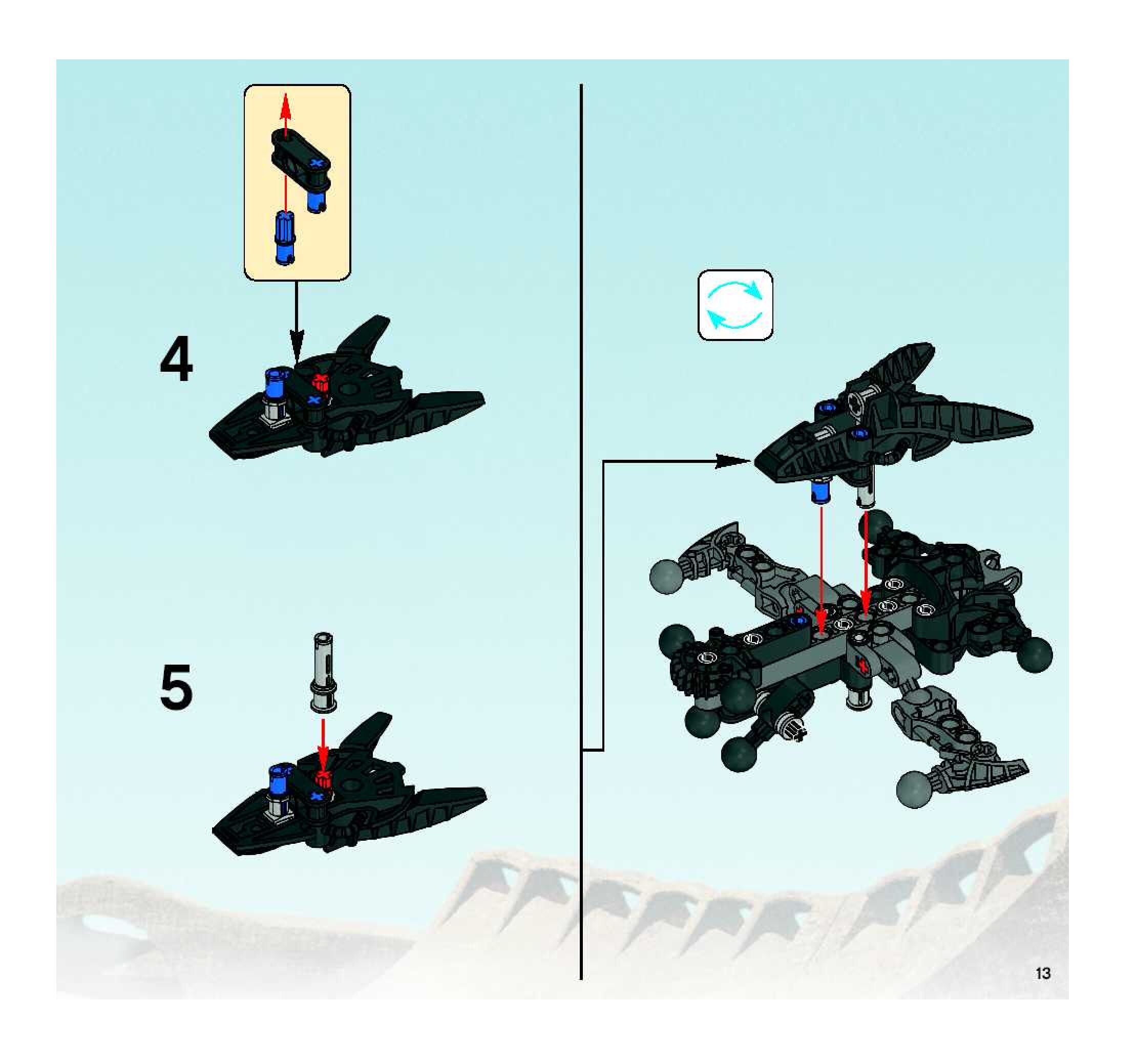 4

5

13