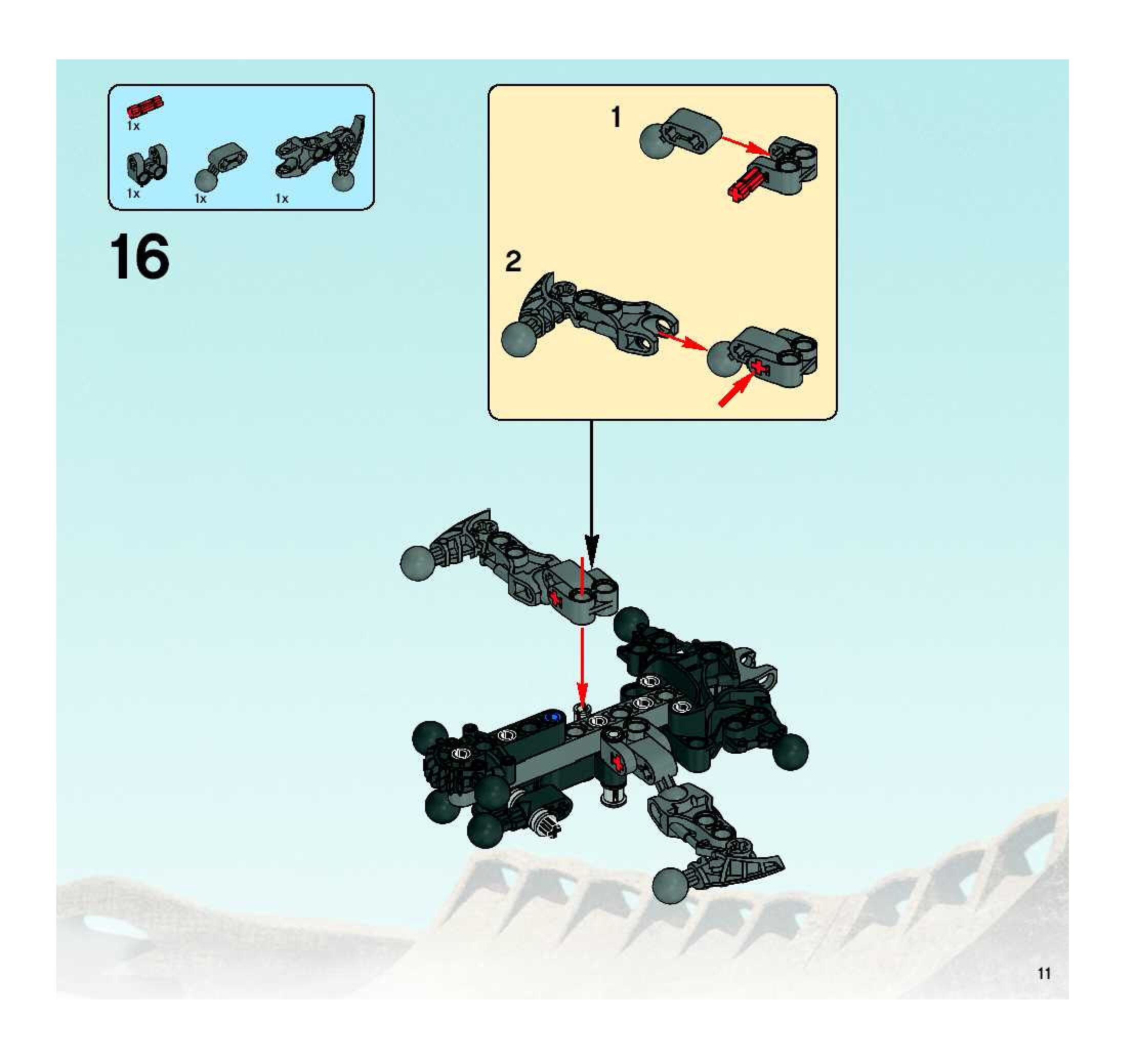 1x

1x 1x 1x

16

1

2

11