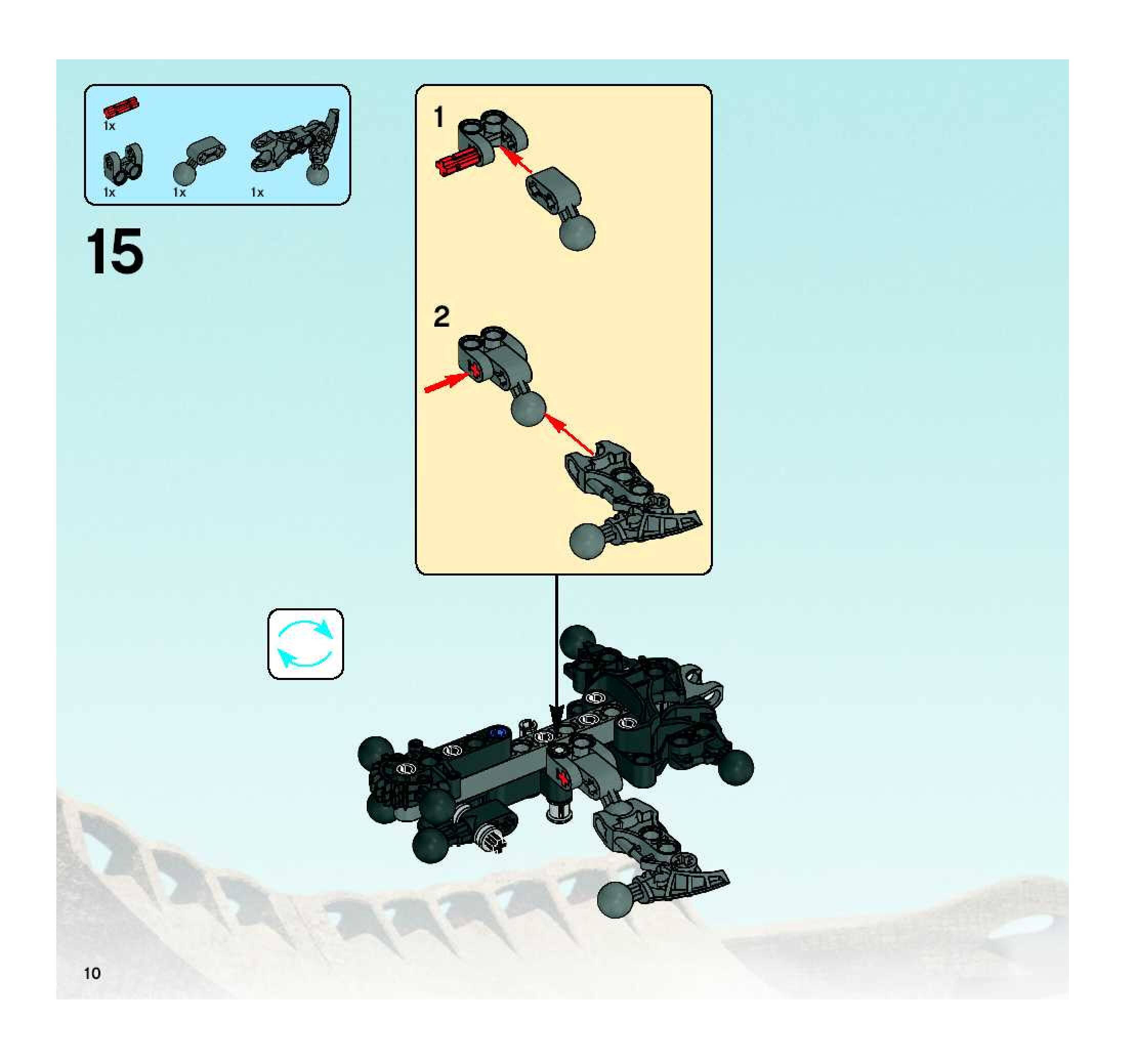 1x

1x 1x 1x

15

1

2

10